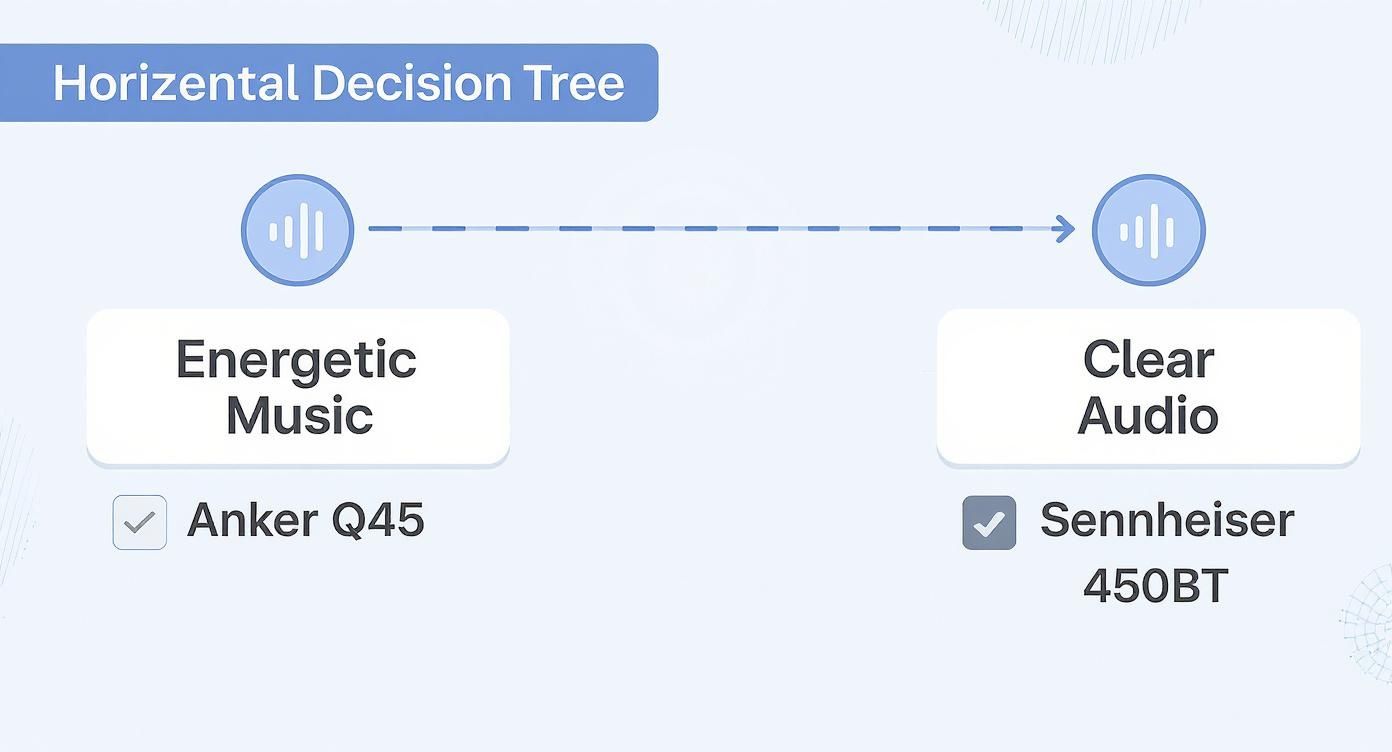 Horizental Decision Tree

Energetic Music

Anker Q45

Clear Audio

Sennheiser 450BT