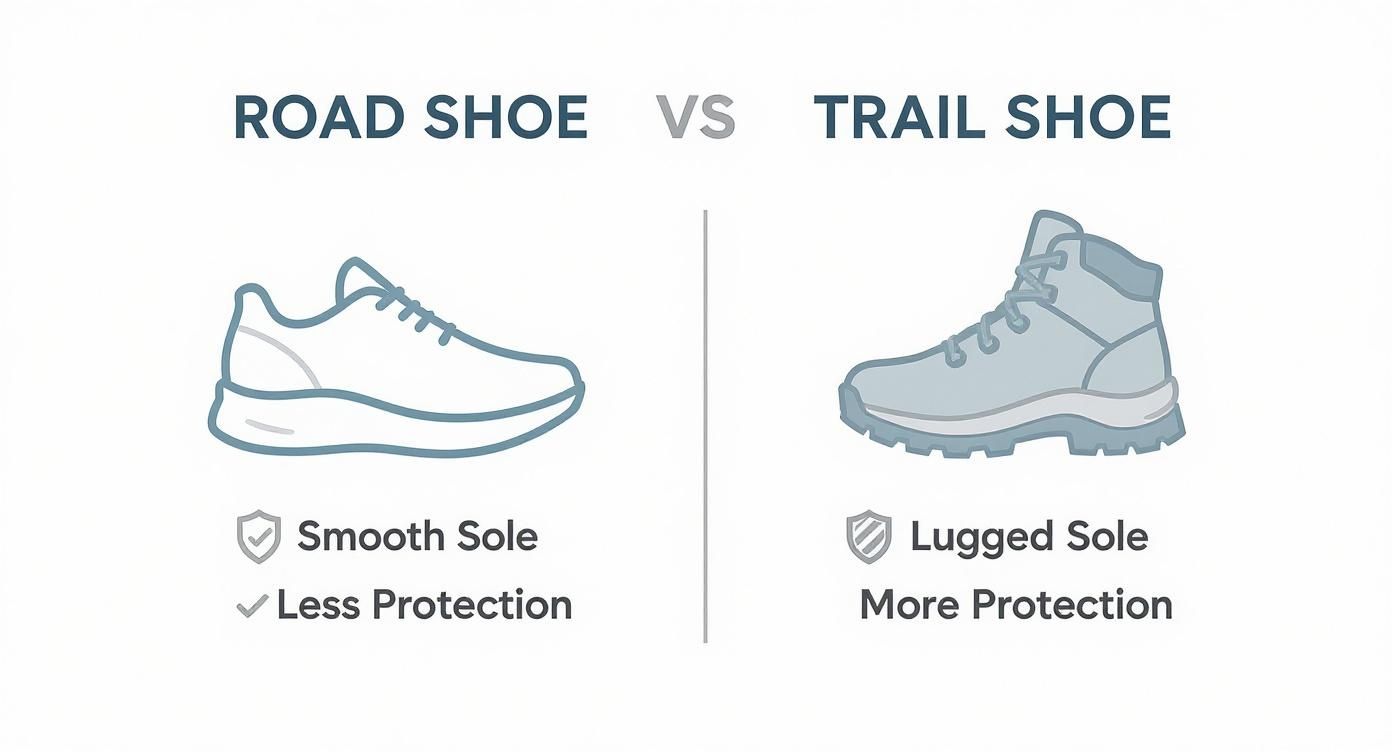 ROAD SHOE VS TRAIL SHOE

Smooth Sole

Less Protection

Lugged Sole

More Protection