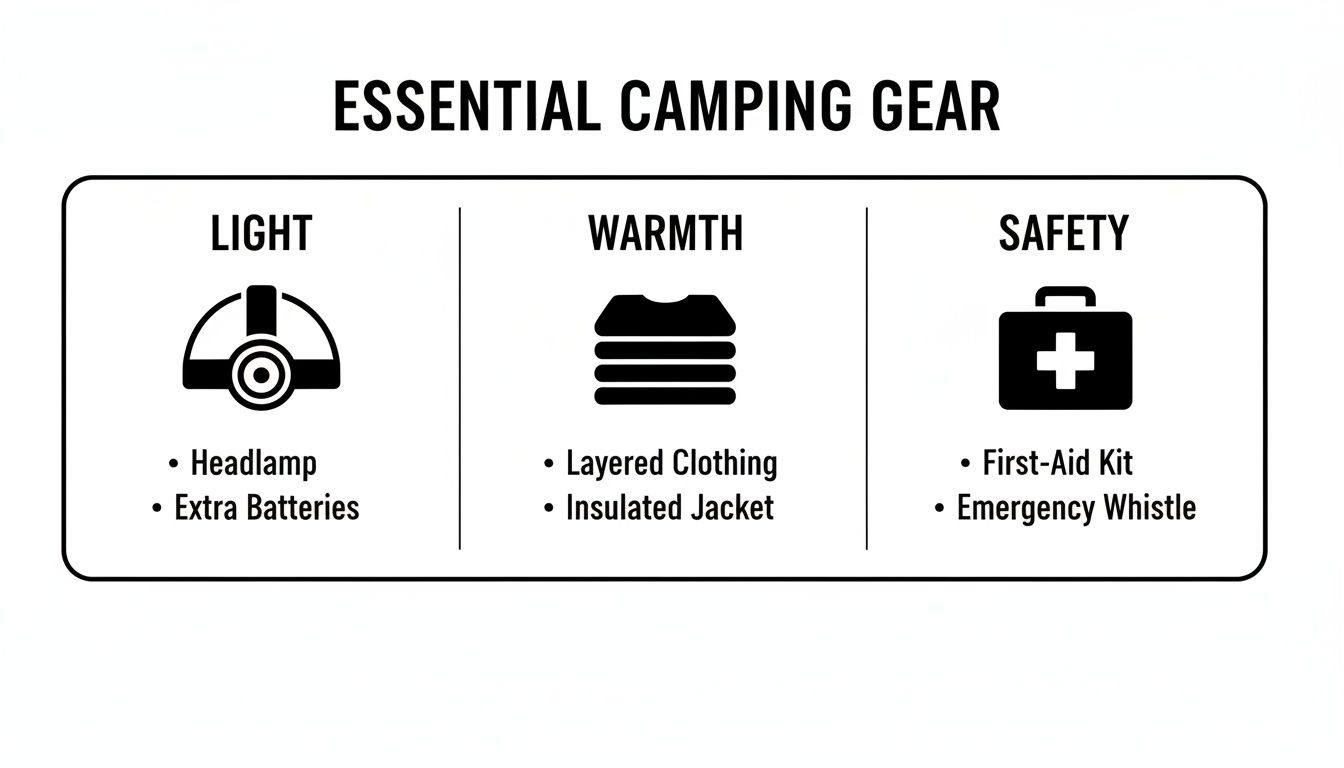 ESSENTIAL CAMPING GEAR

LIGHT

• Headlamp
• Extra Batteries

WARMTH

• Layered Clothing
• Insulated Jacket

SAFETY

• First-Aid Kit
• Emergency Whistle