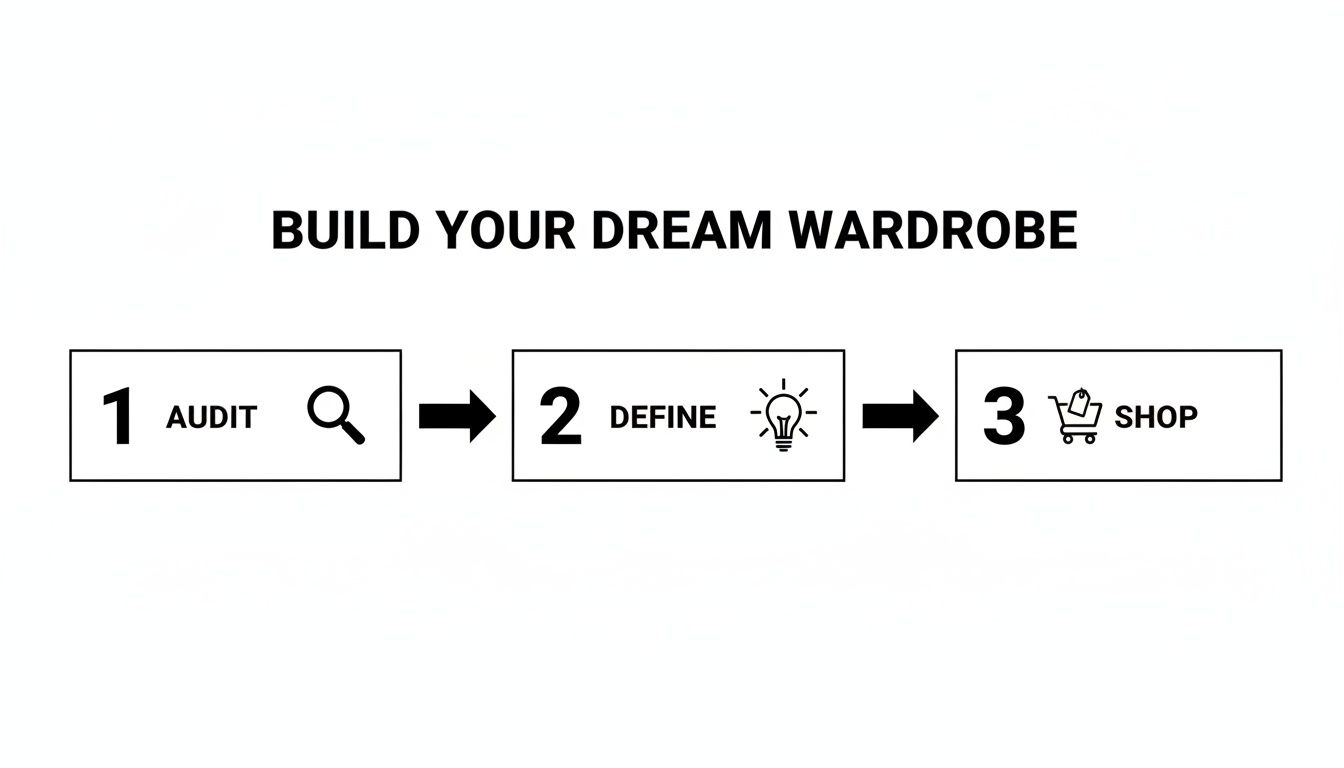 BUILD YOUR DREAM WARDROBE

1 AUDIT

2 DEFINE

3 SHOP