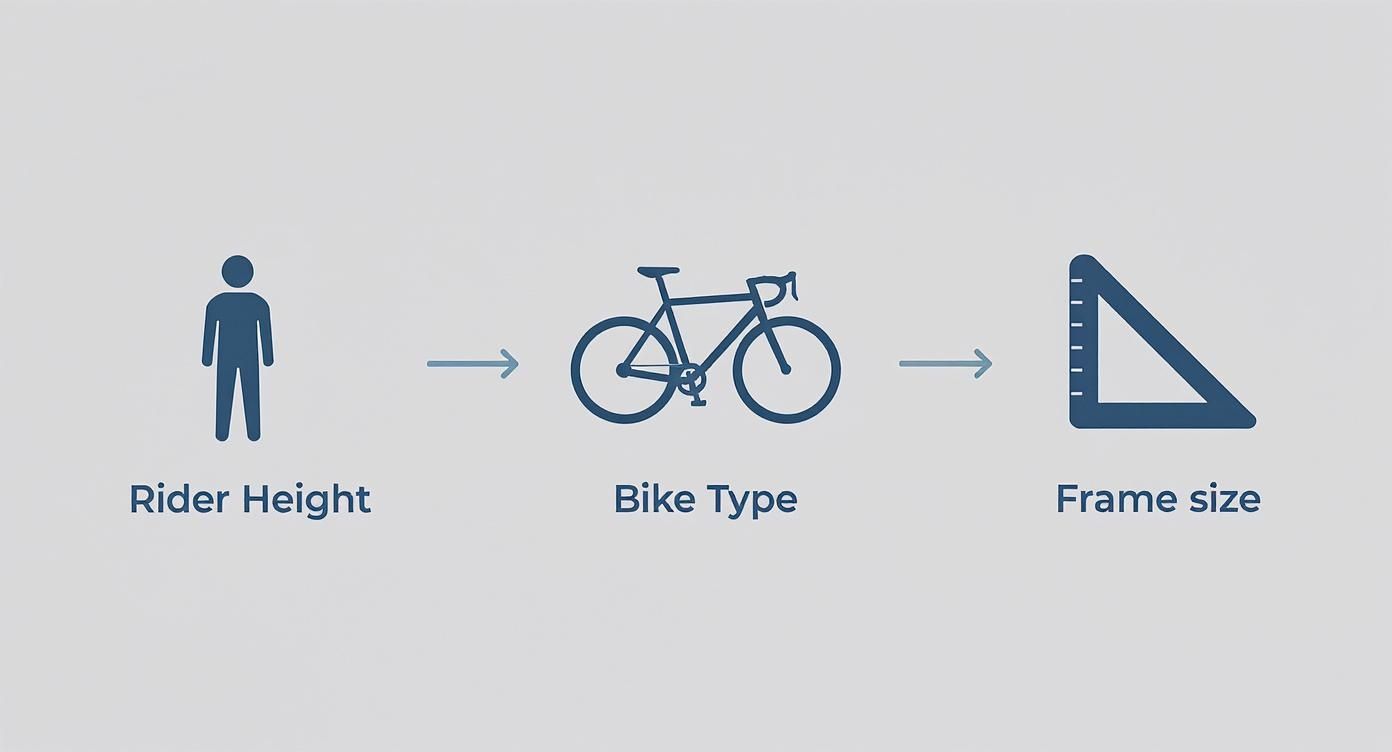 Rider Height

Bike Type

Frame size