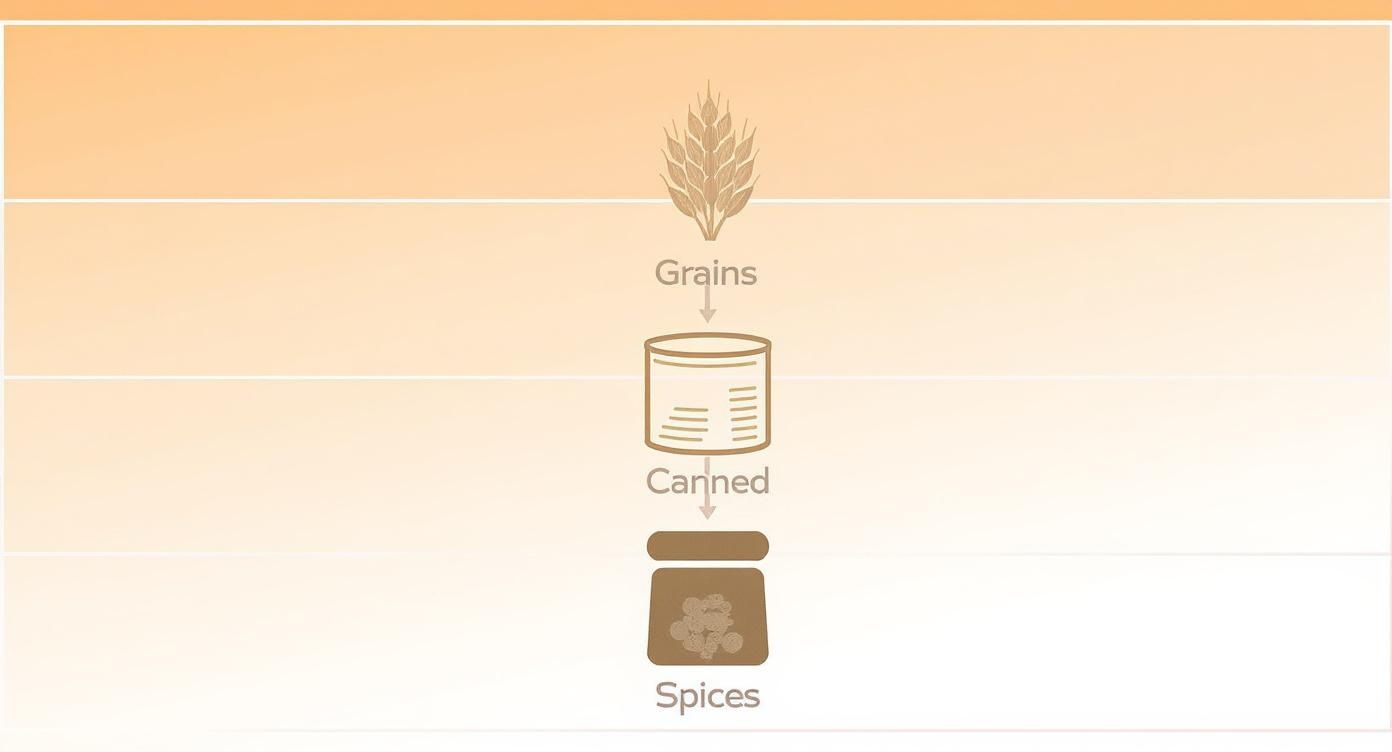 Grains

Canned

Spices