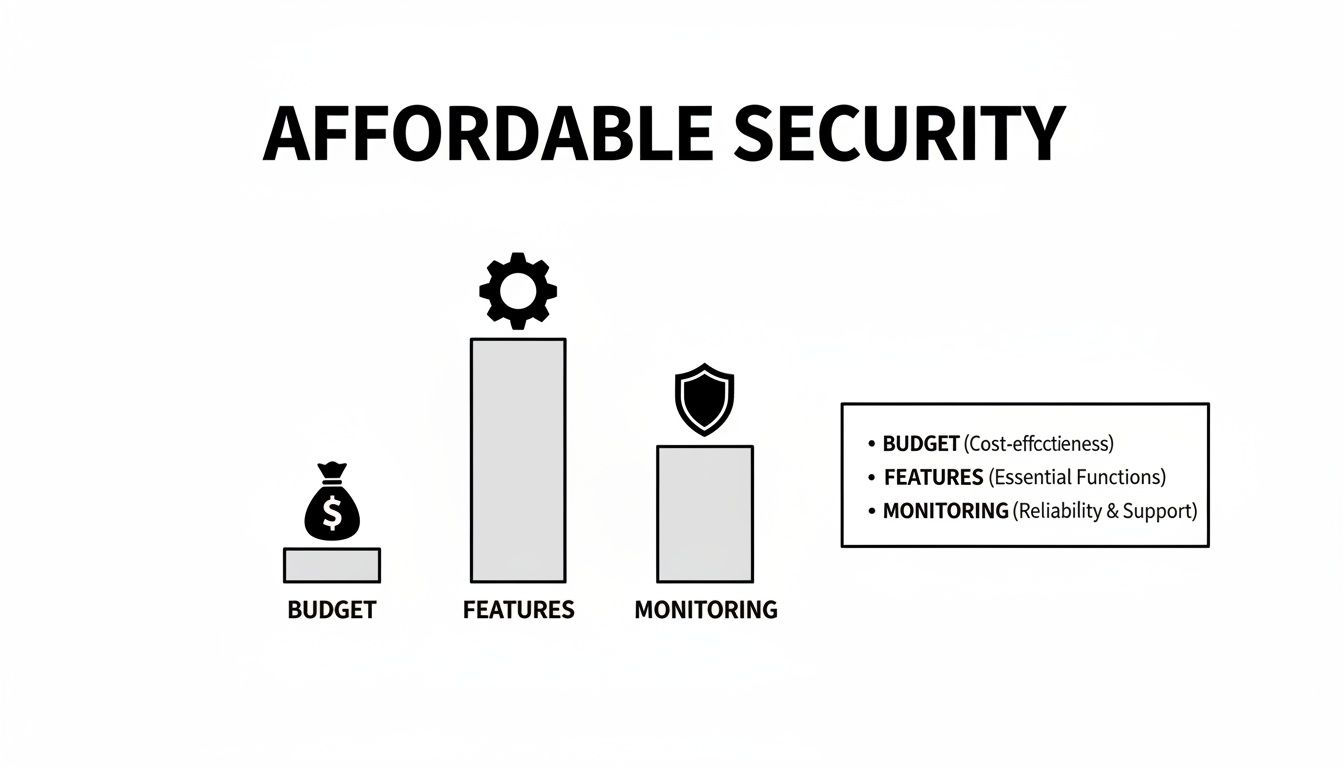 AFFORDABLE SECURITY

$

BUDGET

FEATURES

MONITORING

• BUDGET (Cost-effcctieness)
• FEATURES (Essential Functions)
• MONITORING (Reliability & Support)