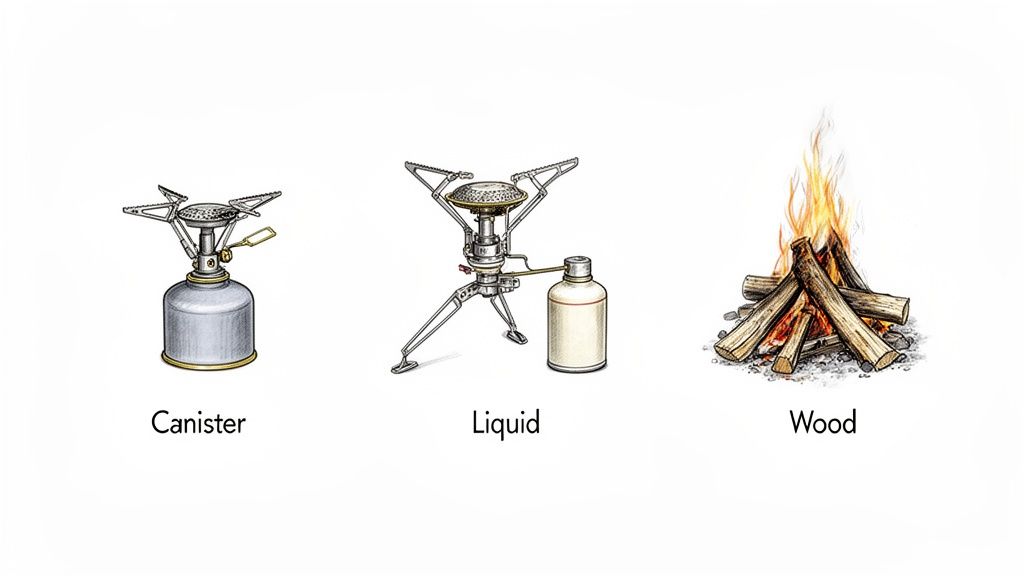 Canister

Liquid

Wood