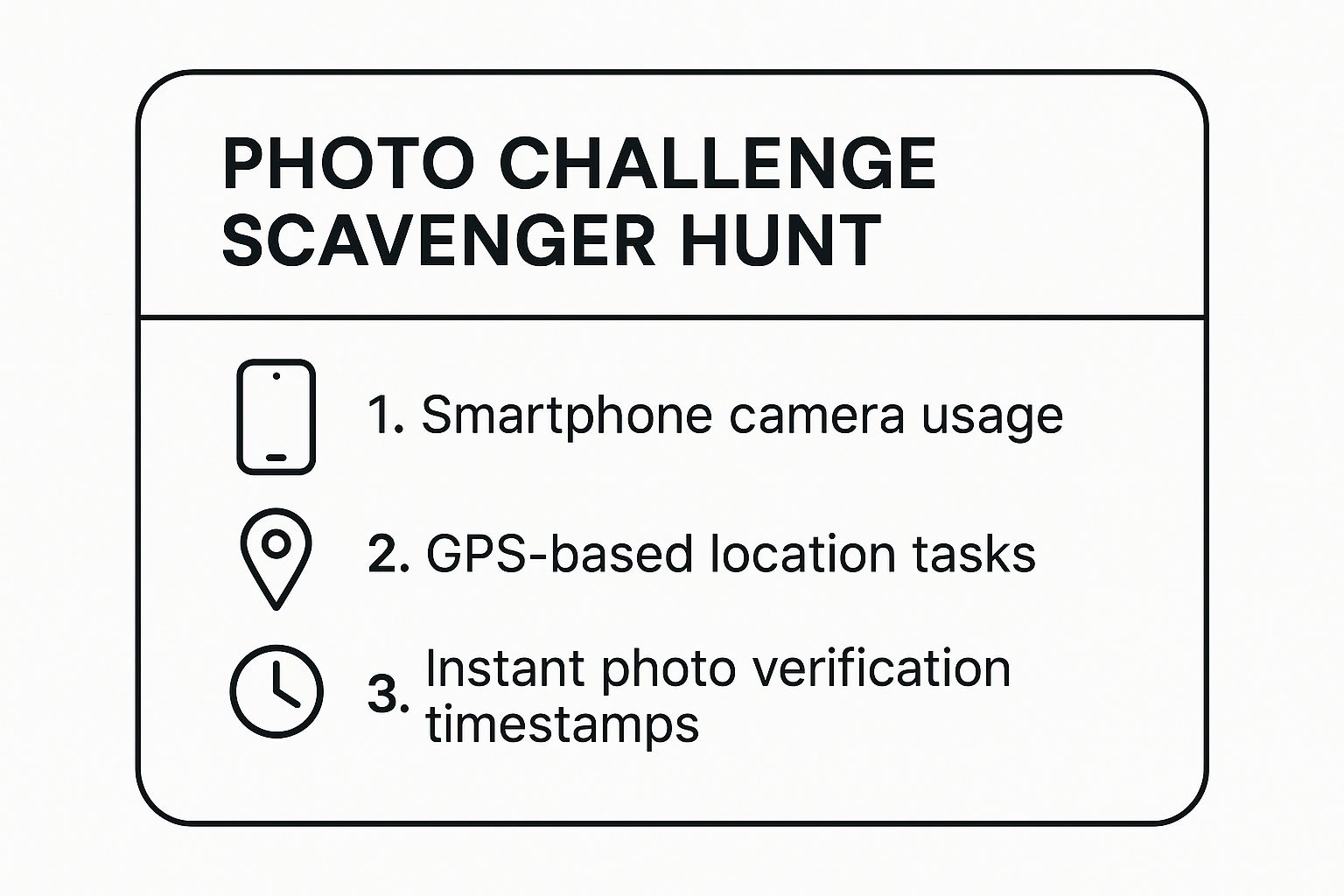 PHOTO CHALLENGE SCAVENGER HUNT

1. Smartphone camera usage

2. GPS-based location tasks

3. Instant photo verification timestamps