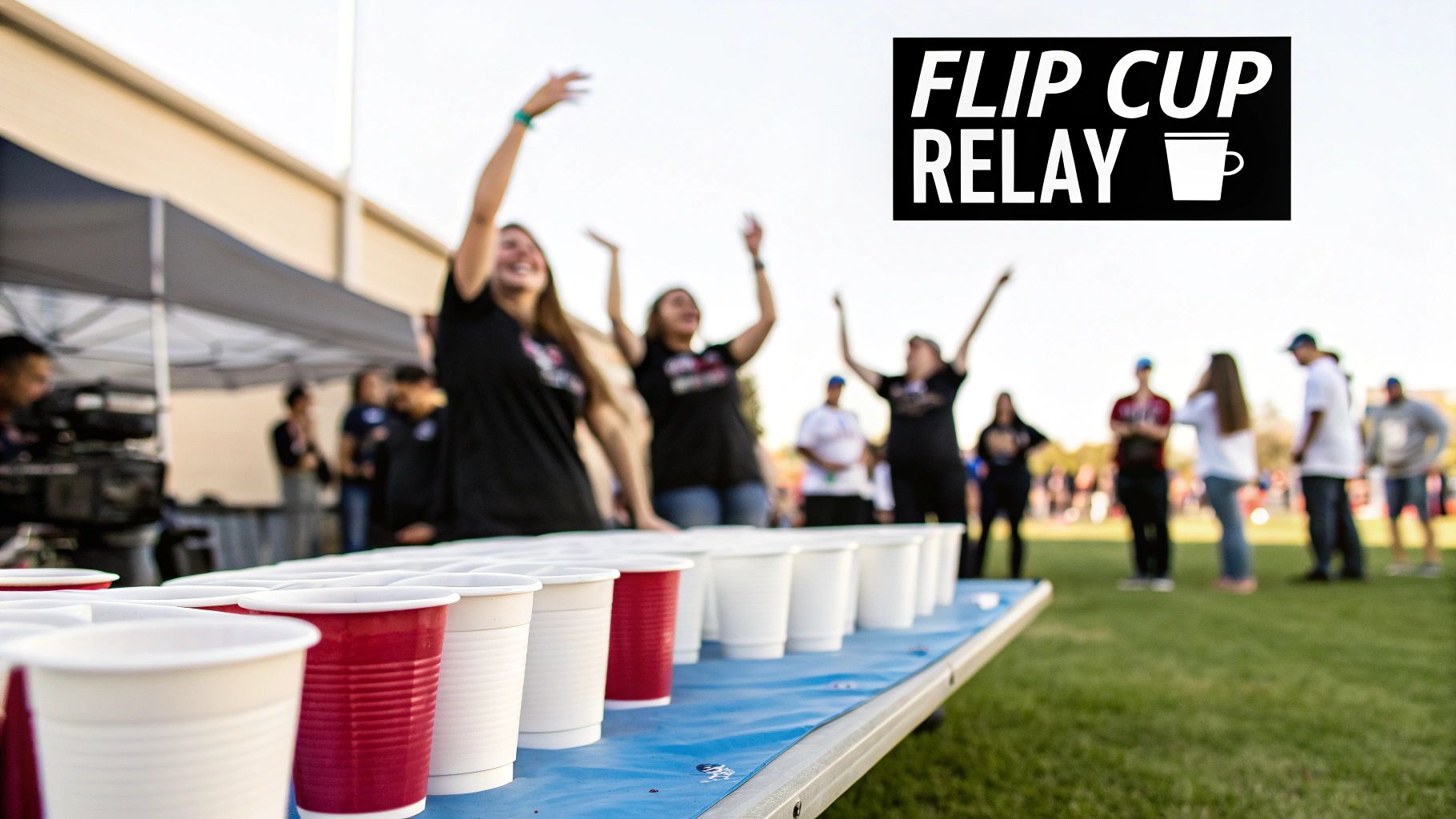 FLIP CUP
RELAY