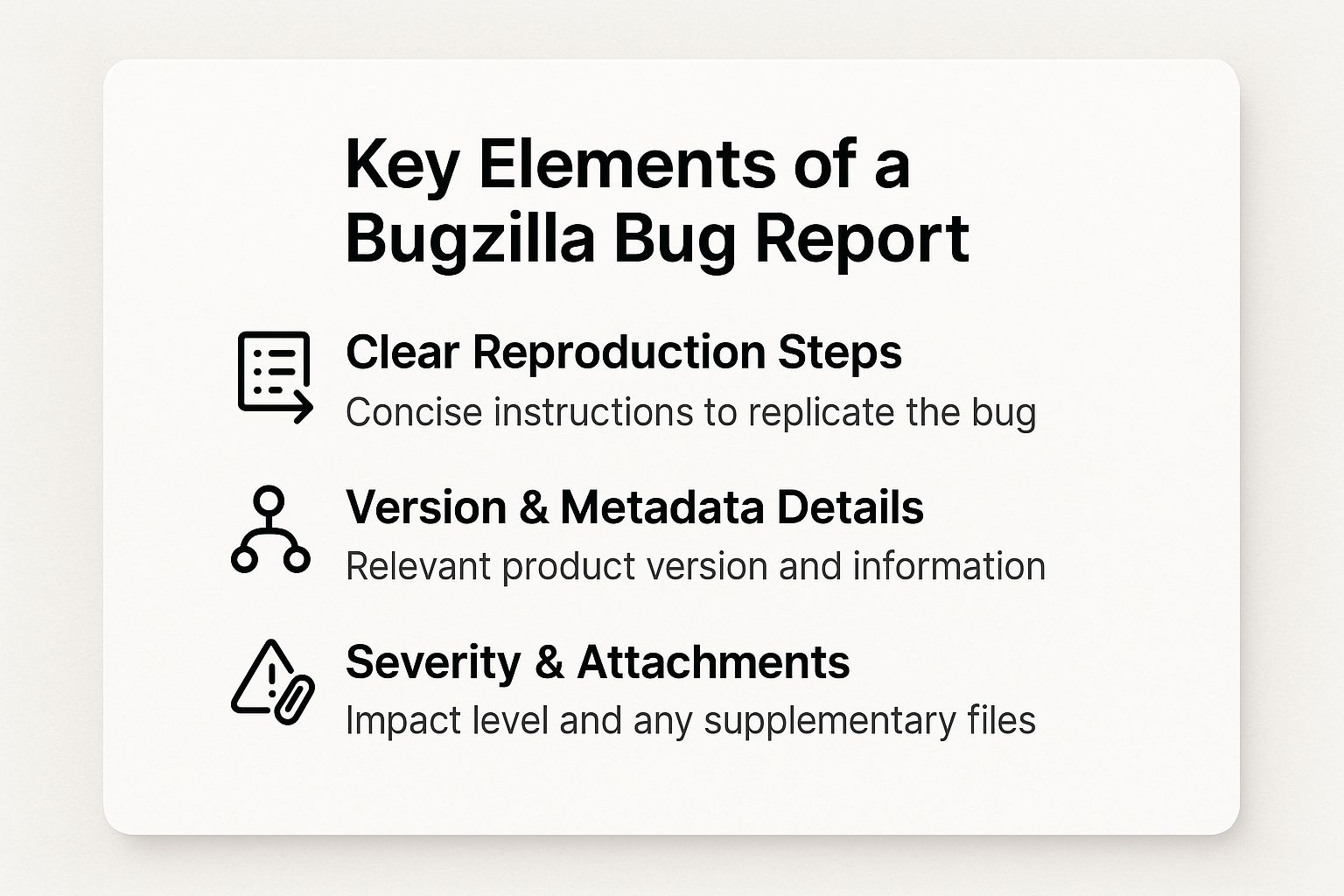 Key Elements of a Bugzilla Bug Report

Clear Reproduction Steps
Concise instructions to replicate the bug

Version & Metadata Details
Relevant product version and information

Severity & Attachments
Impact level and any supplementary files