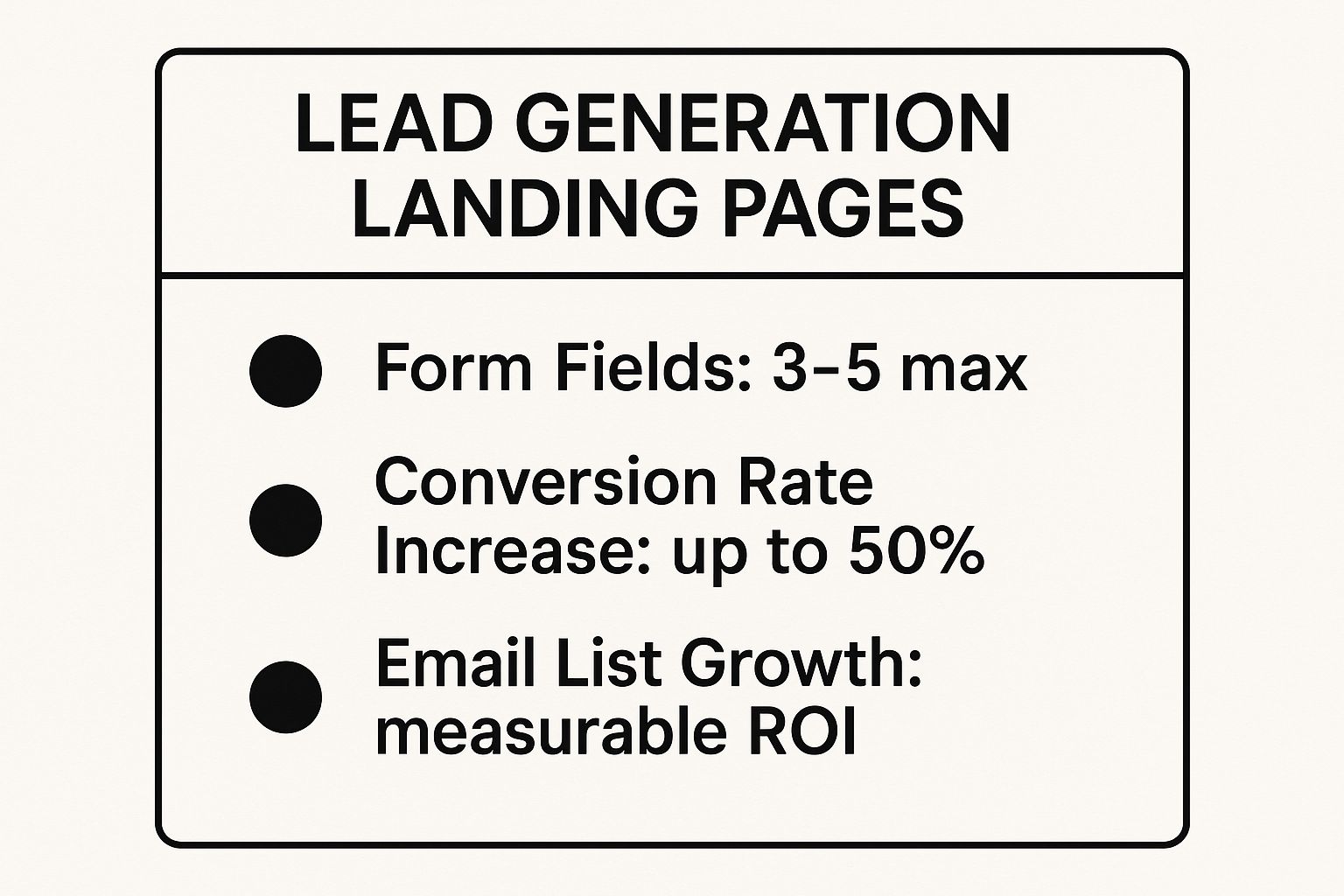 LEAD GENERATION
LANDING PAGES

• Form Fields: 3–5 max
• Conversion Rate Increase: up to 50%
• Email List Growth: measurable ROI