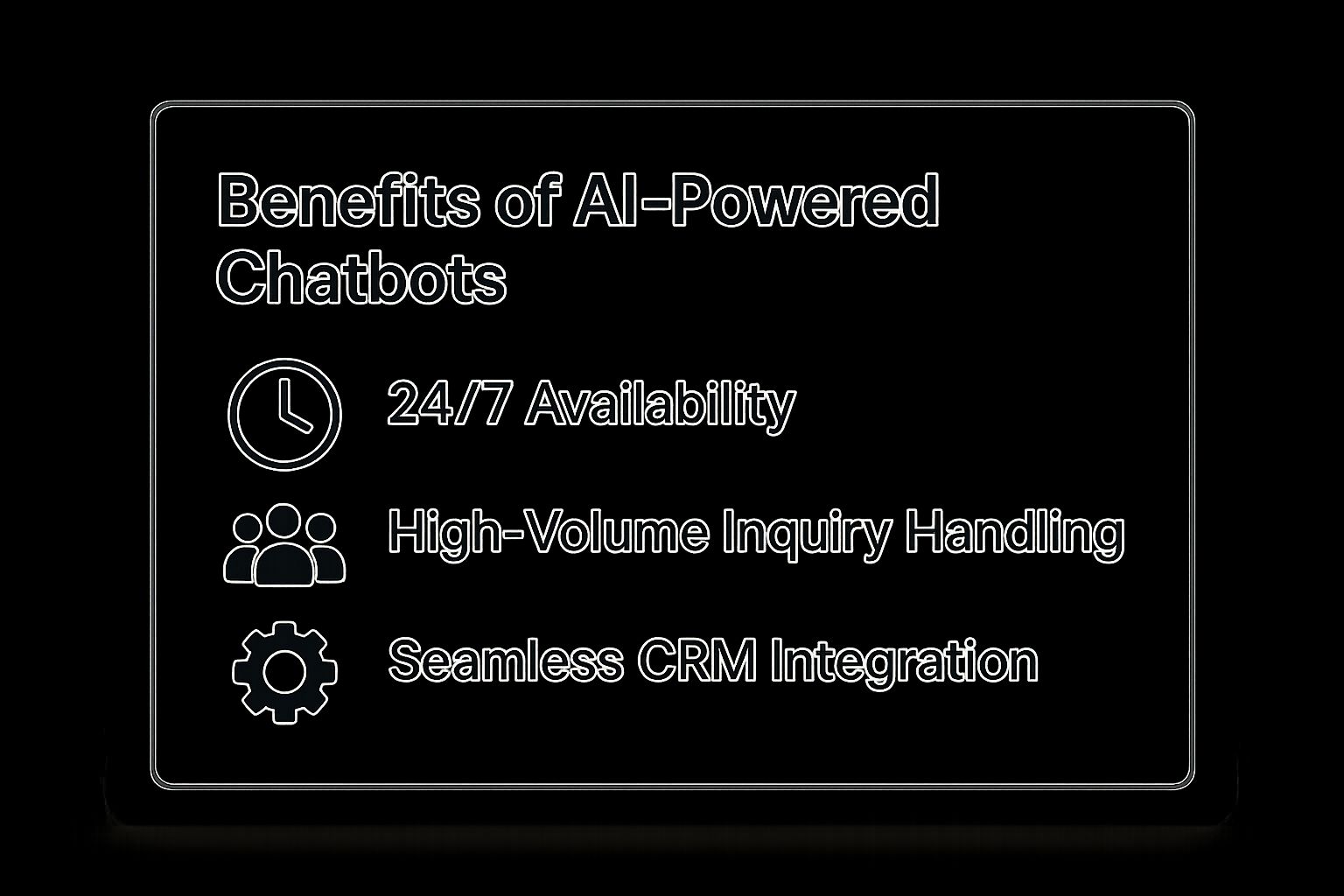 Benefits of AI-Powered Chatbots

24/7 Availability

High-Volume Inquiry Handling

Seamless CRM Integration