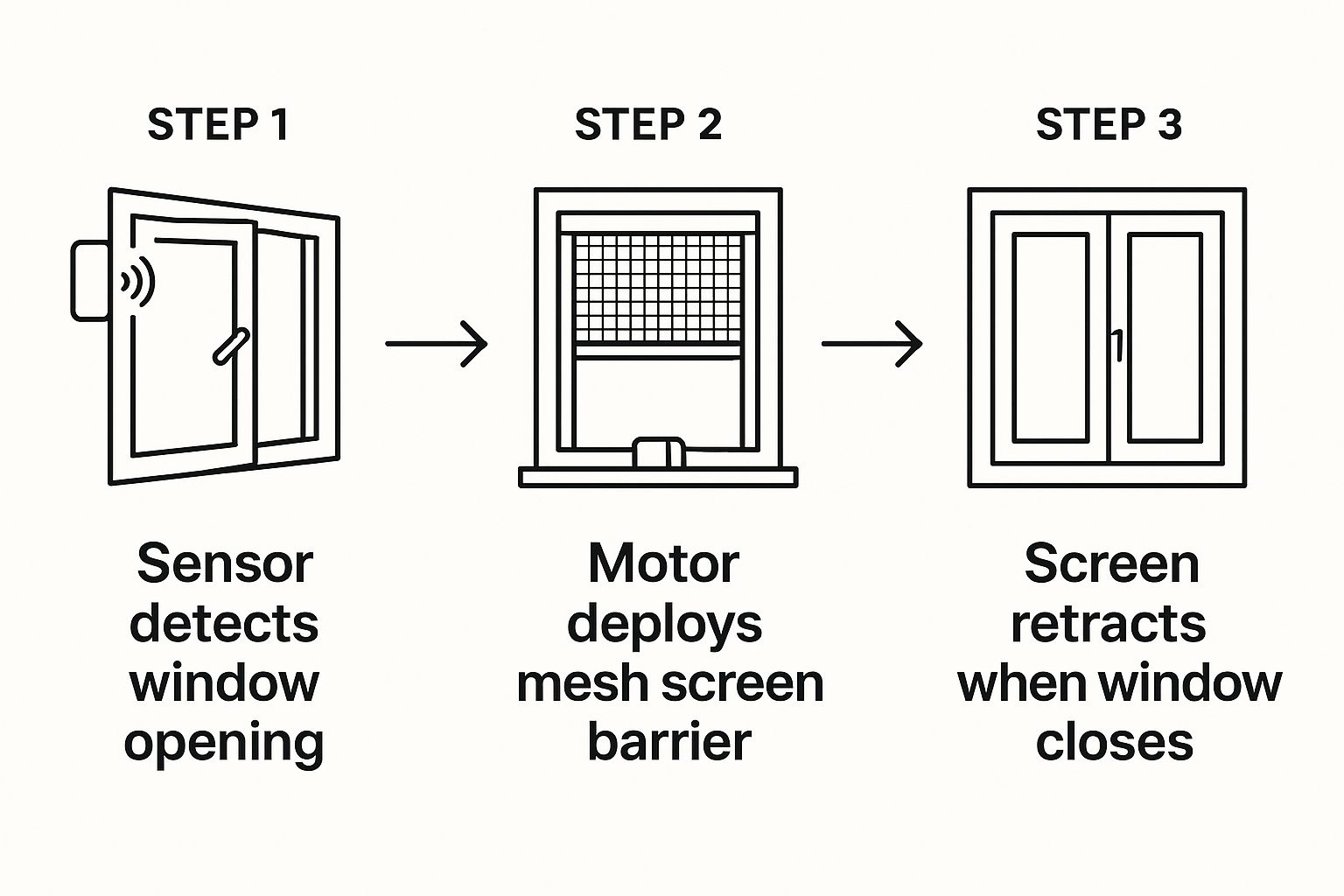 STEP 1

Sensor detects window opening

STEP 2

Motor deploys mesh screen barrier

STEP 3

Screen retracts when window closes