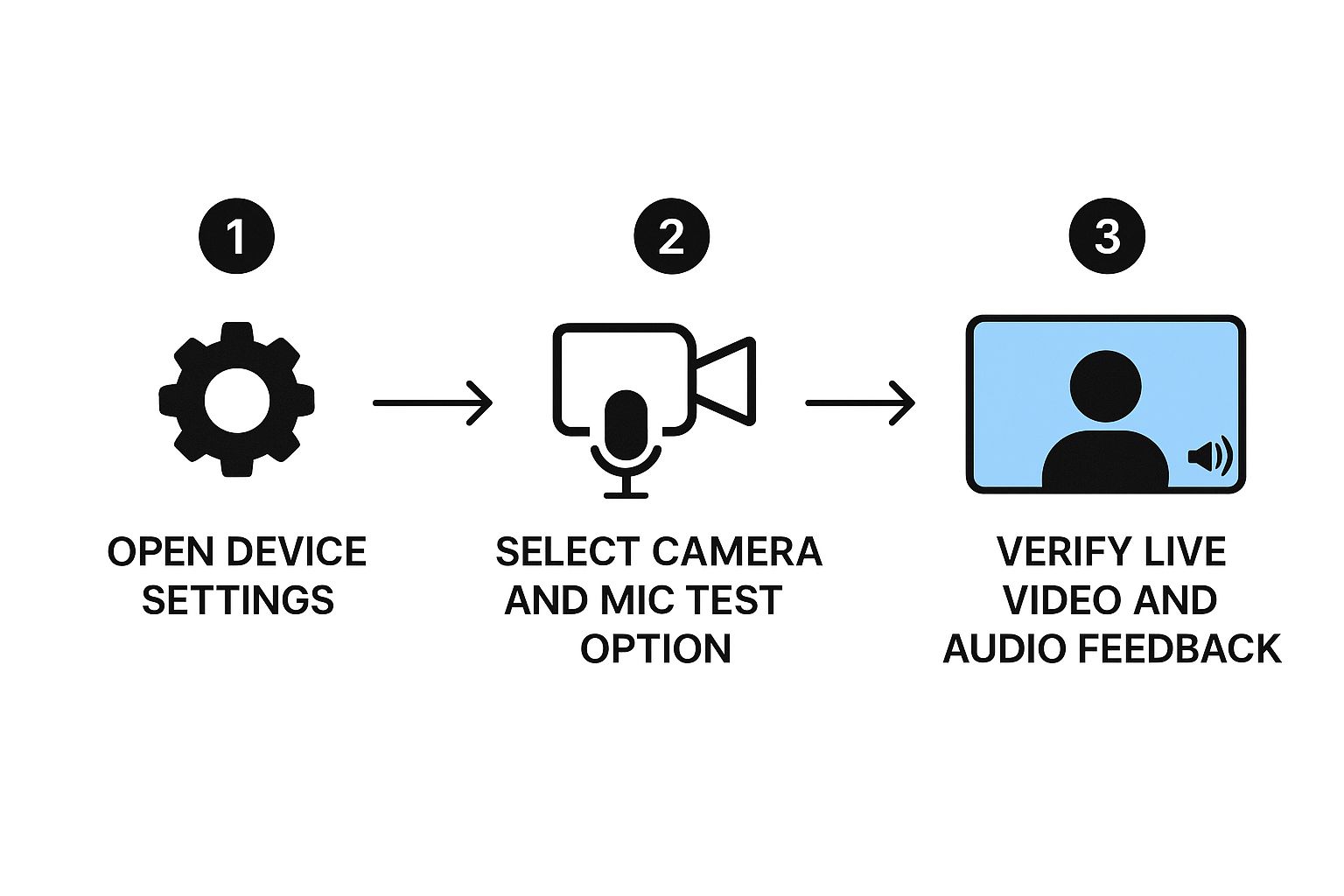 1

OPEN DEVICE SETTINGS

2

SELECT CAMERA AND MIC TEST OPTION

3

VERIFY LIVE VIDEO AND AUDIO FEEDBACK