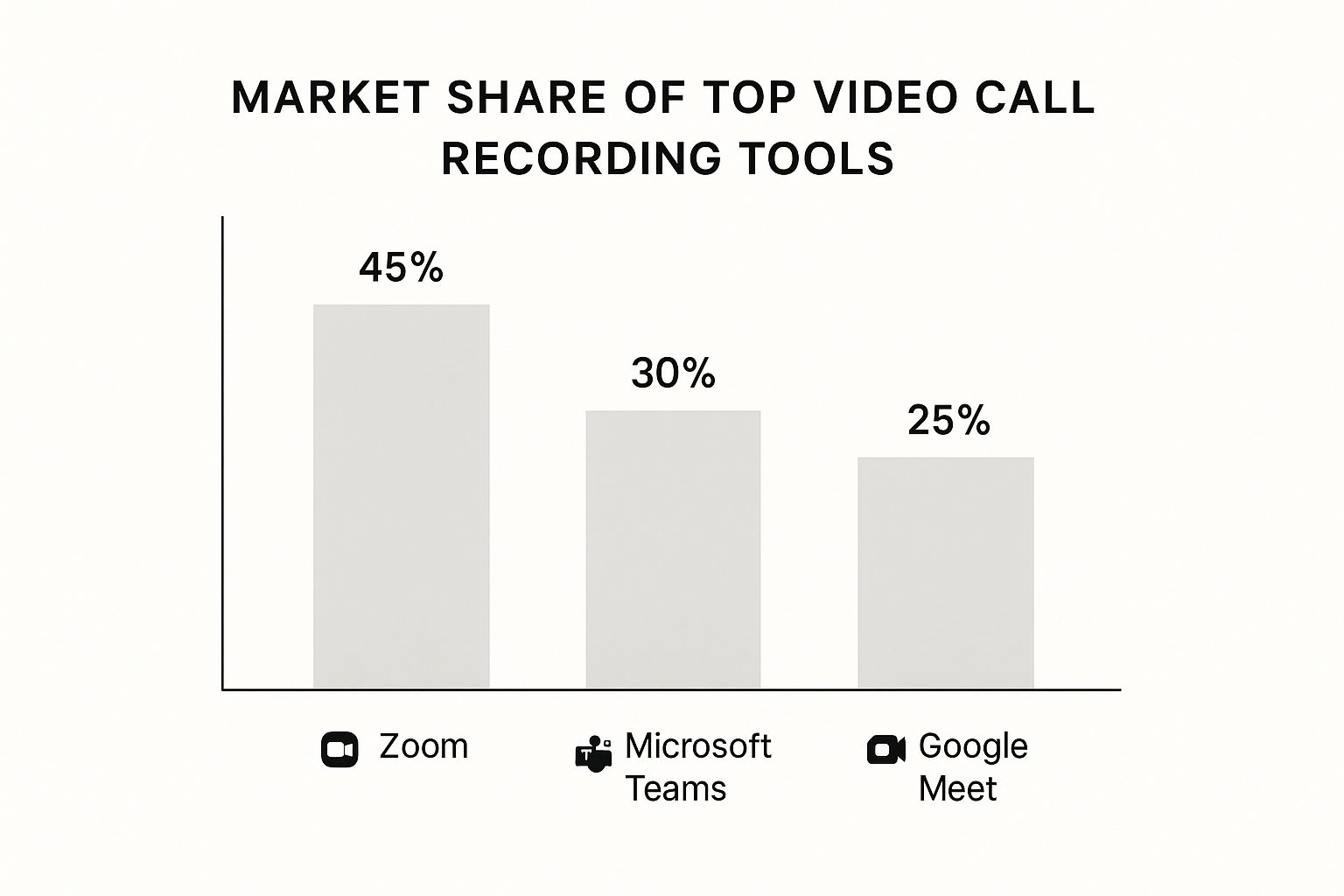 MARKET SHARE OF TOP VIDEO CALL RECORDING TOOLS

45%

30%

25%

Zoom

Microsoft Teams

Google Meet