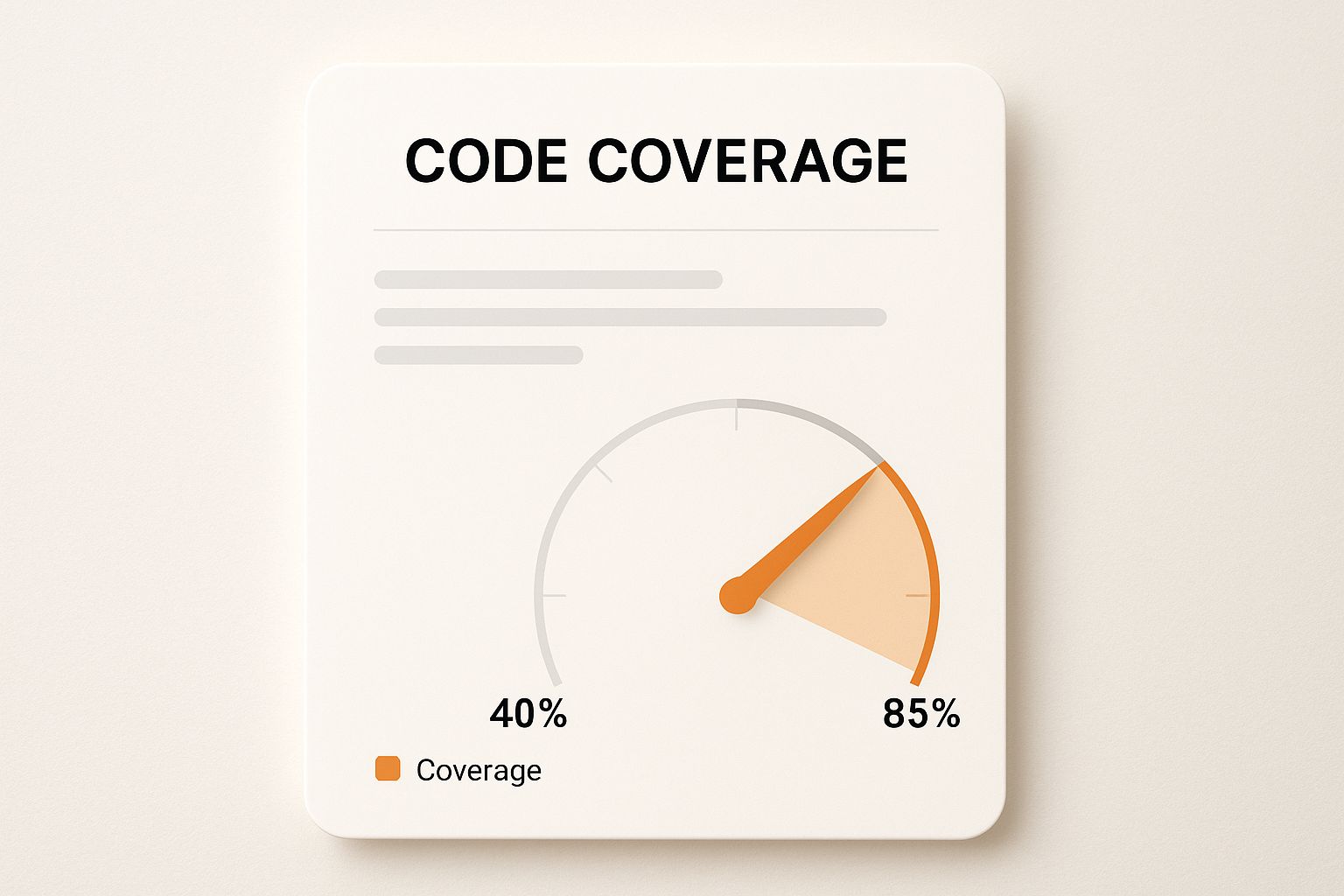 CODE COVERAGE

40%

85%

Coverage