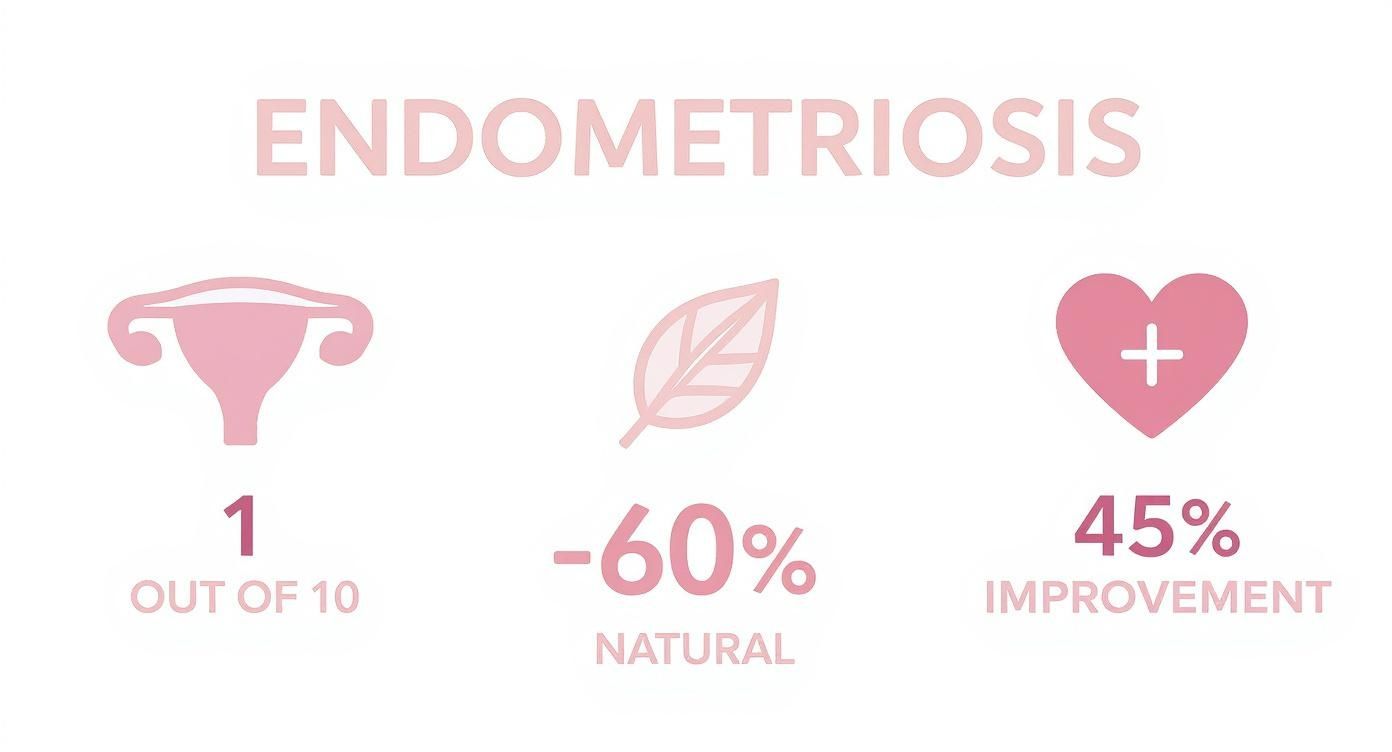 ENDOMETRIOSIS

1
OUT OF 10

-60%
NATURAL

45%
IMPROVEMENT