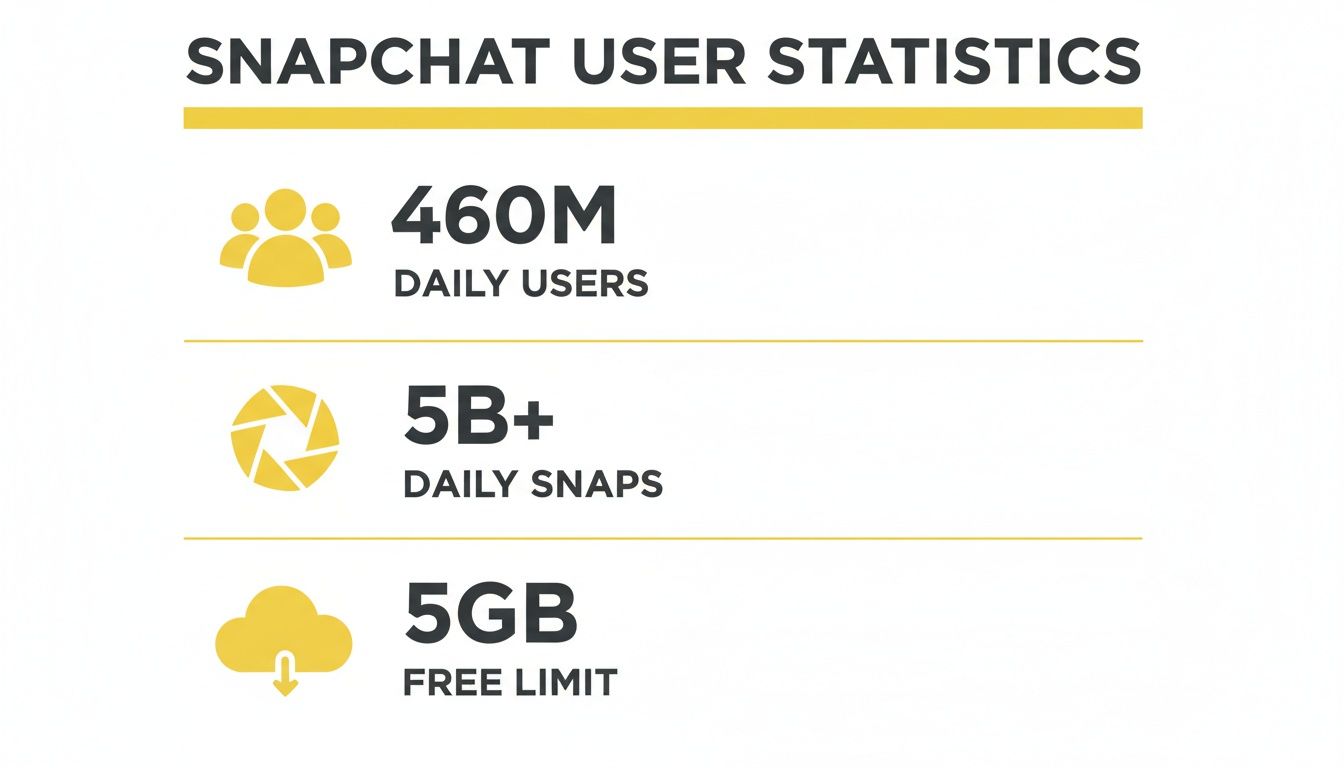 SNAPCHAT USER STATISTICS

460M
DAILY USERS

5B+
DAILY SNAPS

5GB
FREE LIMIT