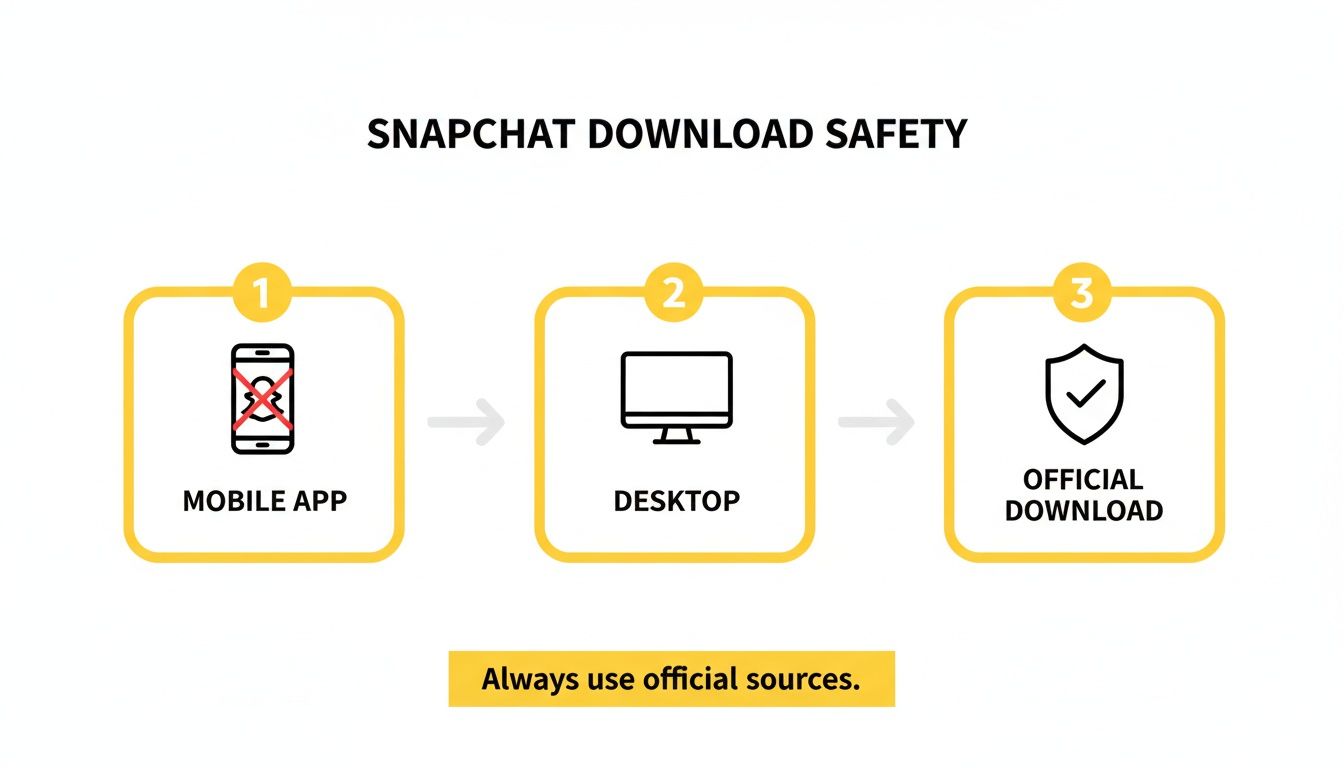 SNAPCHAT DOWNLOAD SAFETY

1

MOBILE APP

2

DESKTOP

3

OFFICIAL DOWNLOAD

Always use official sources.