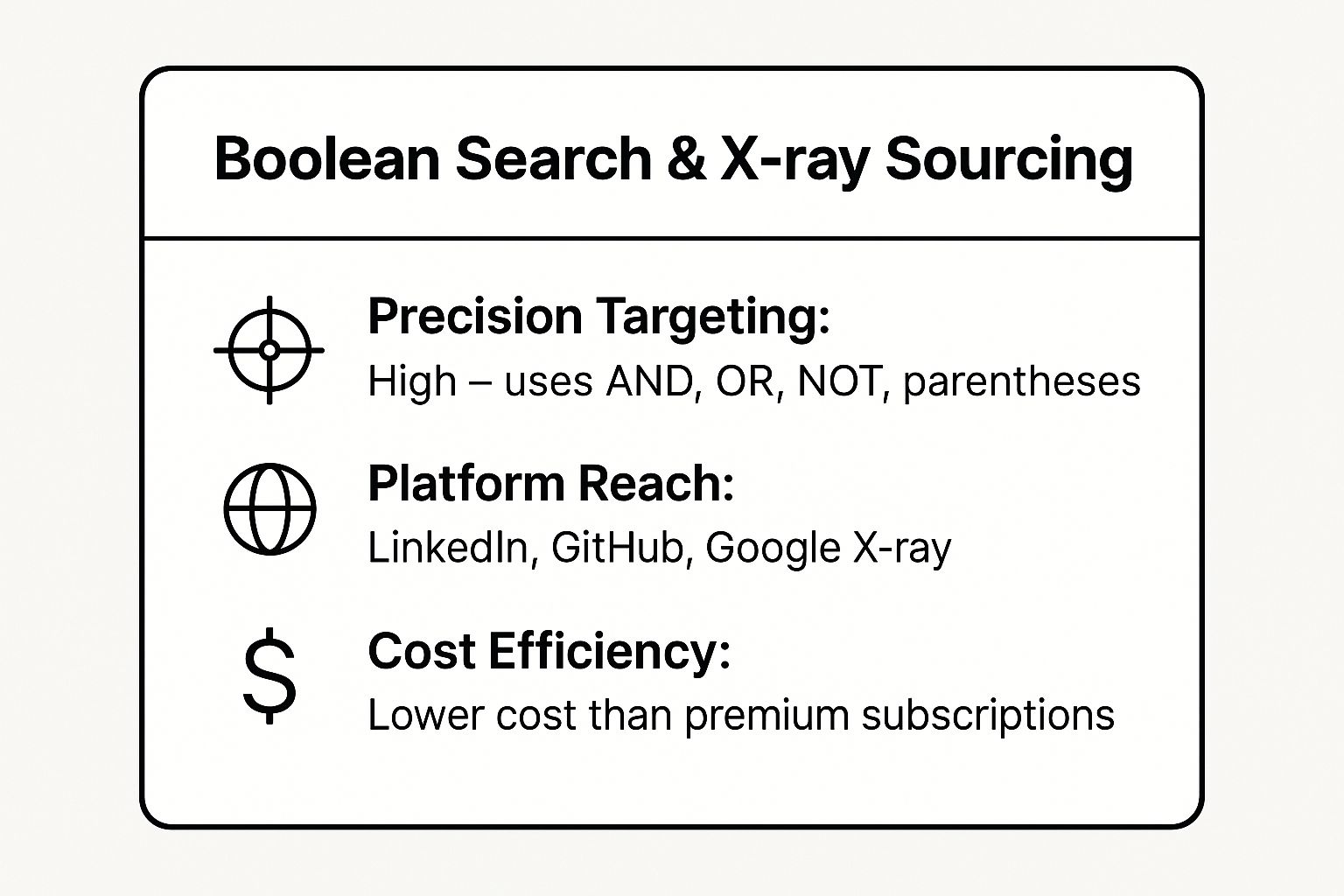 Boolean Search & X-ray Sourcing

Precision Targeting:
High – uses AND, OR, NOT, parentheses

Platform Reach:
LinkedIn, GitHub, Google X-ray

Cost Efficiency:
Lower cost than premium subscriptions