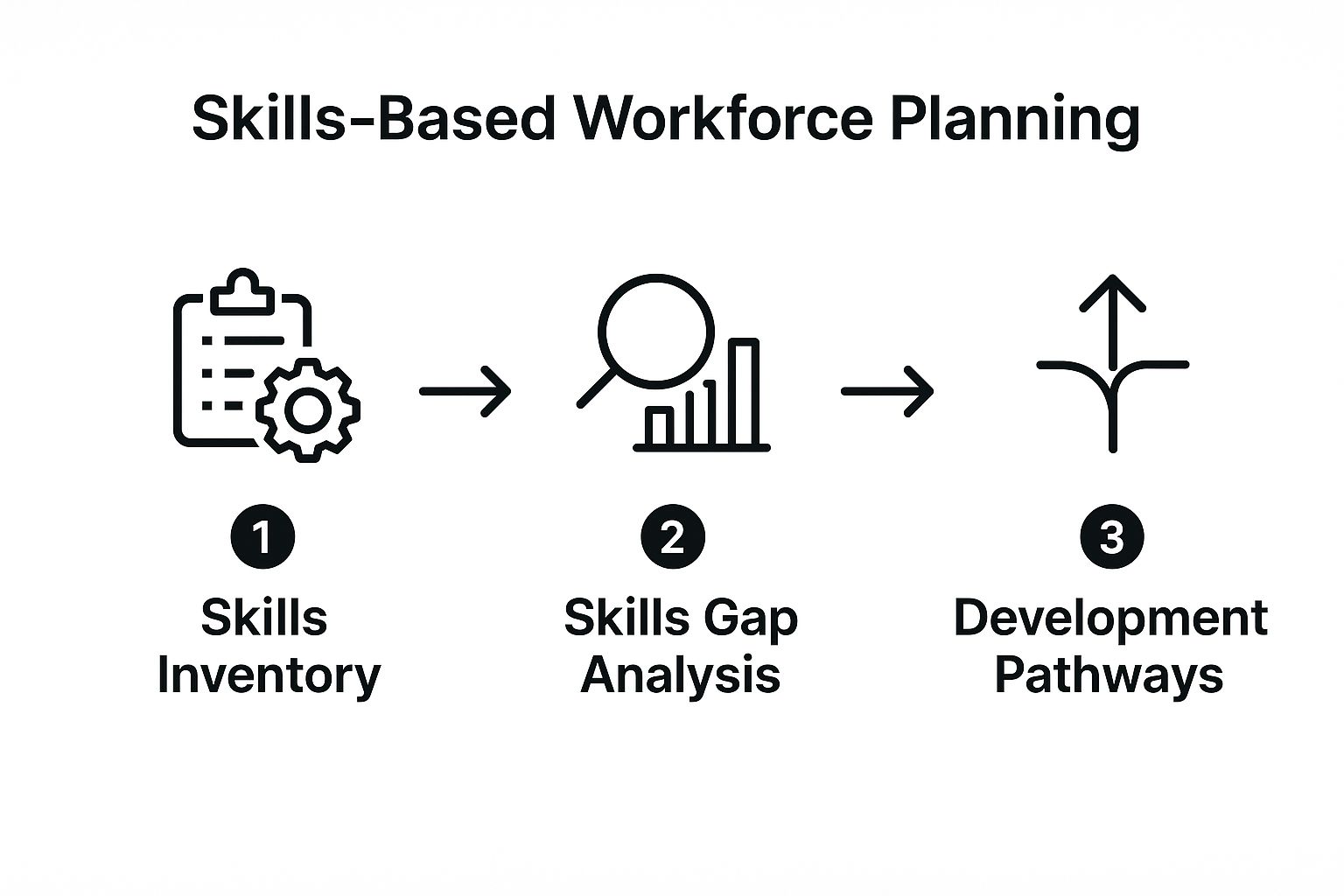 Skills-Based Workforce Planning

1
Skills Inventory

2
Skills Gap Analysis

3
Development Pathways