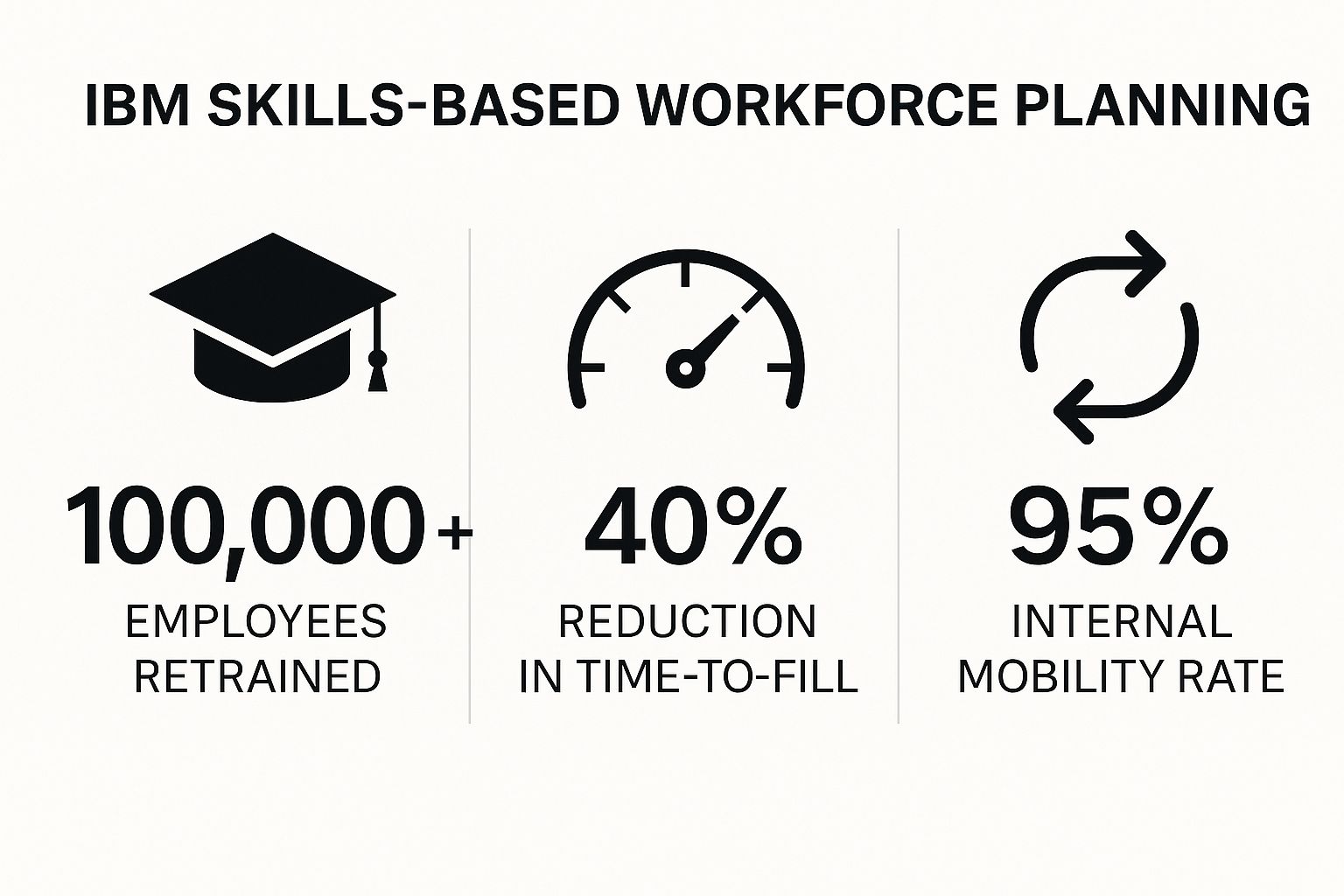 IBM SKILLS-BASED WORKFORCE PLANNING

100,000+
EMPLOYEES RETRAINED

40%
REDUCTION IN TIME-TO-FILL

95%
INTERNAL MOBILITY RATE