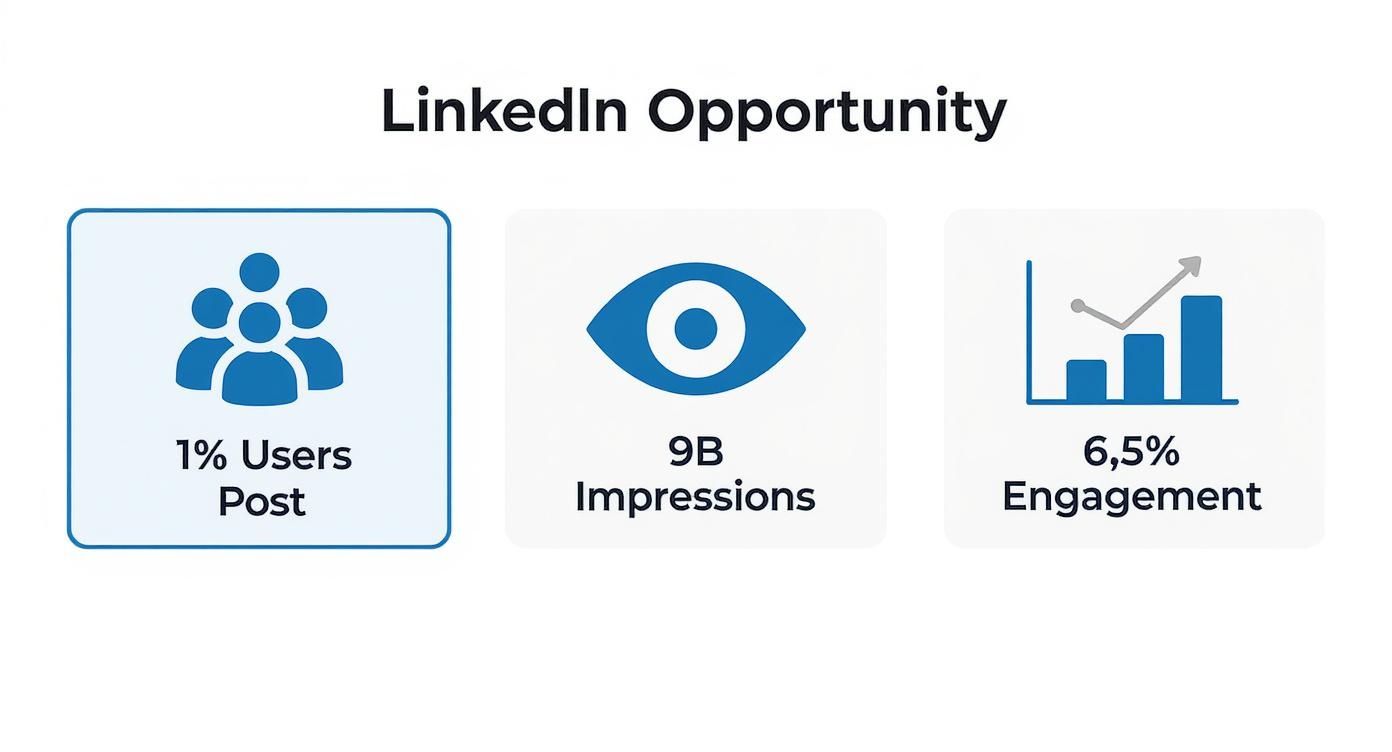 LinkedIn Opportunity

1% Users Post

9B Impressions

6,5% Engagement