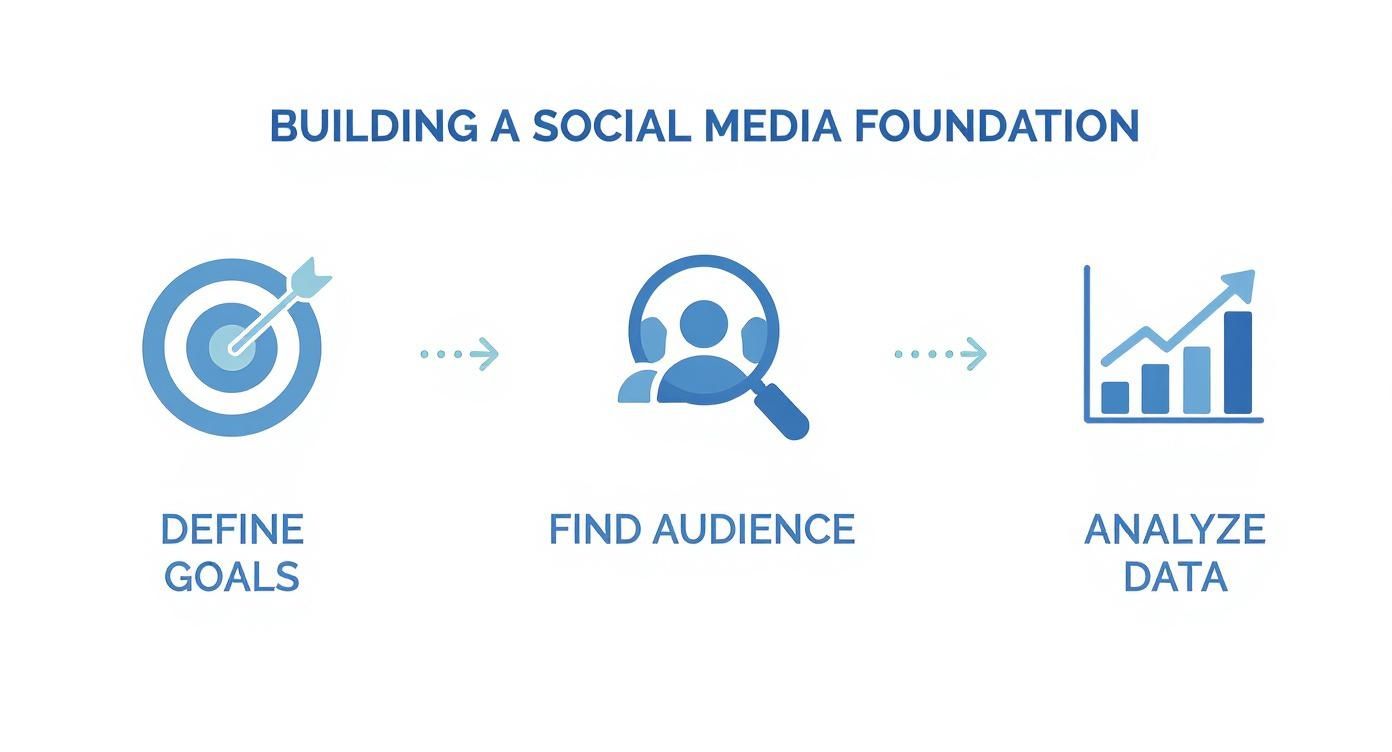 BUILDING A SOCIAL MEDIA FOUNDATION

DEFINE GOALS

FIND AUDIENCE

ANALYZE DATA