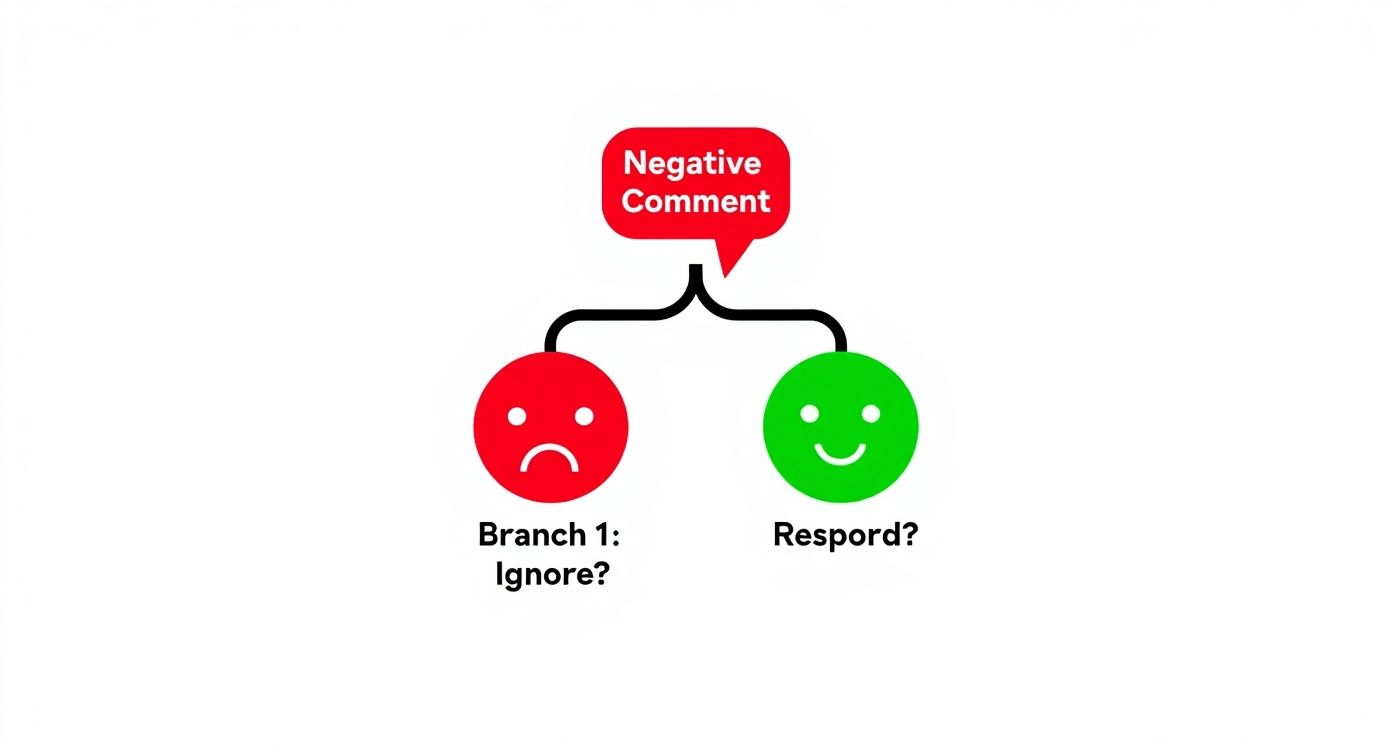 Negative Comment

Branch 1: Ignore?

Respord?