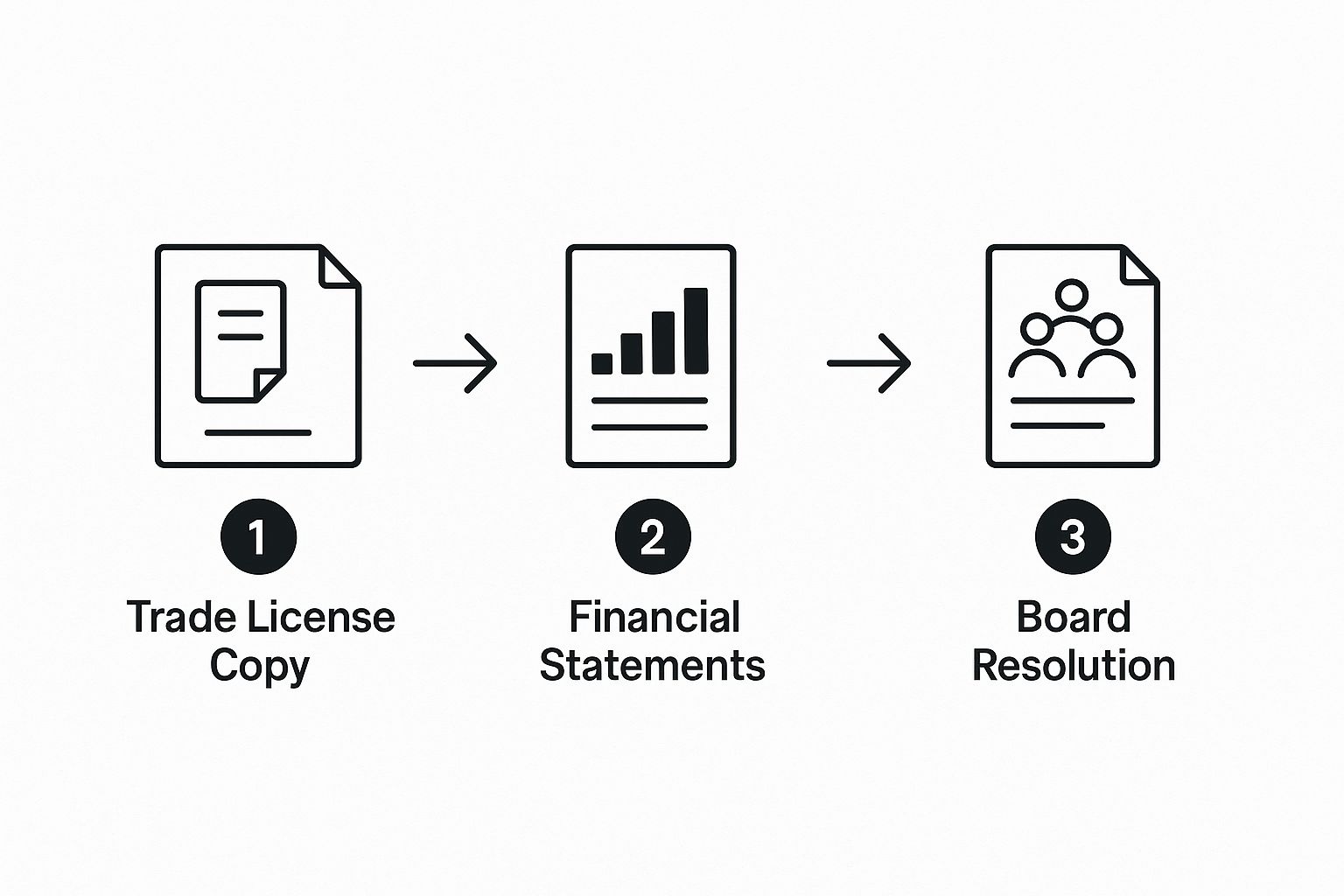 1
Trade License Copy

2
Financial Statements

3
Board Resolution