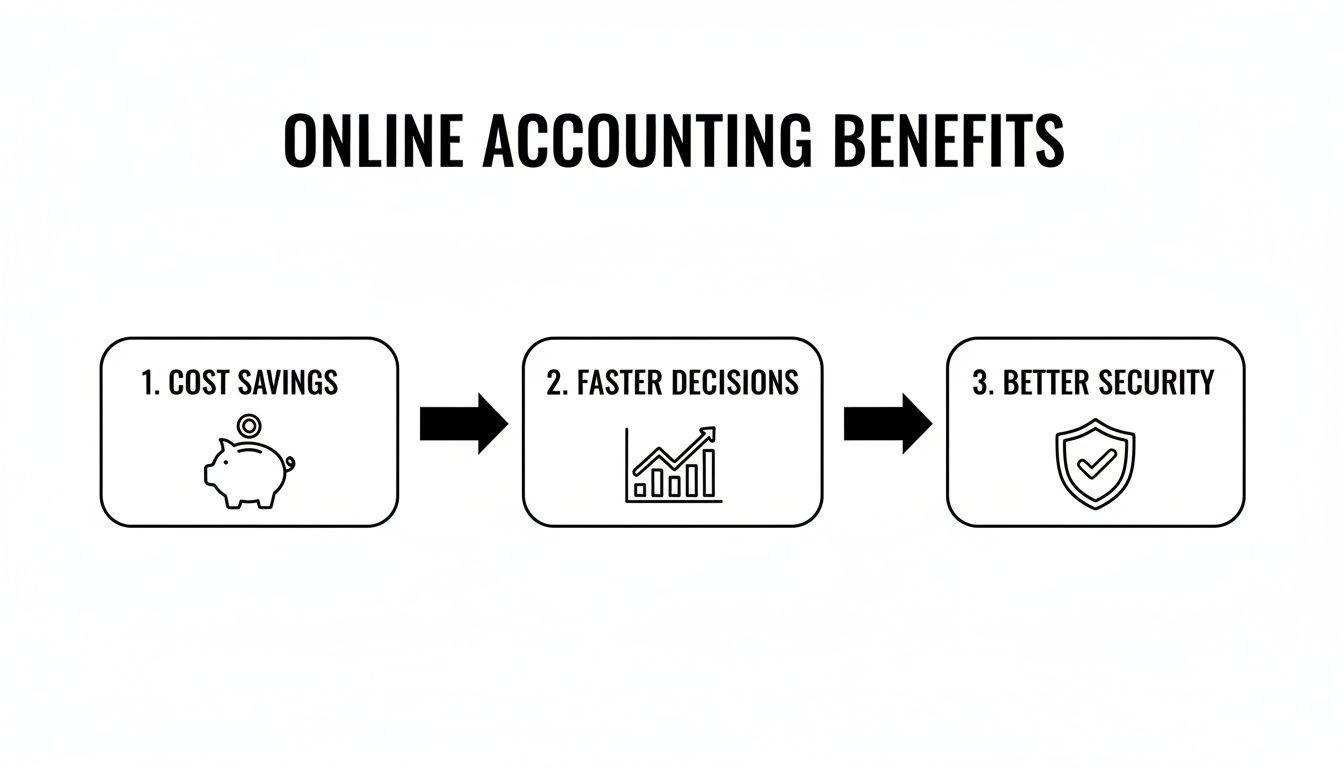 ONLINE ACCOUNTING BENEFITS

1. COST SAVINGS

2. FASTER DECISIONS

3. BETTER SECURITY