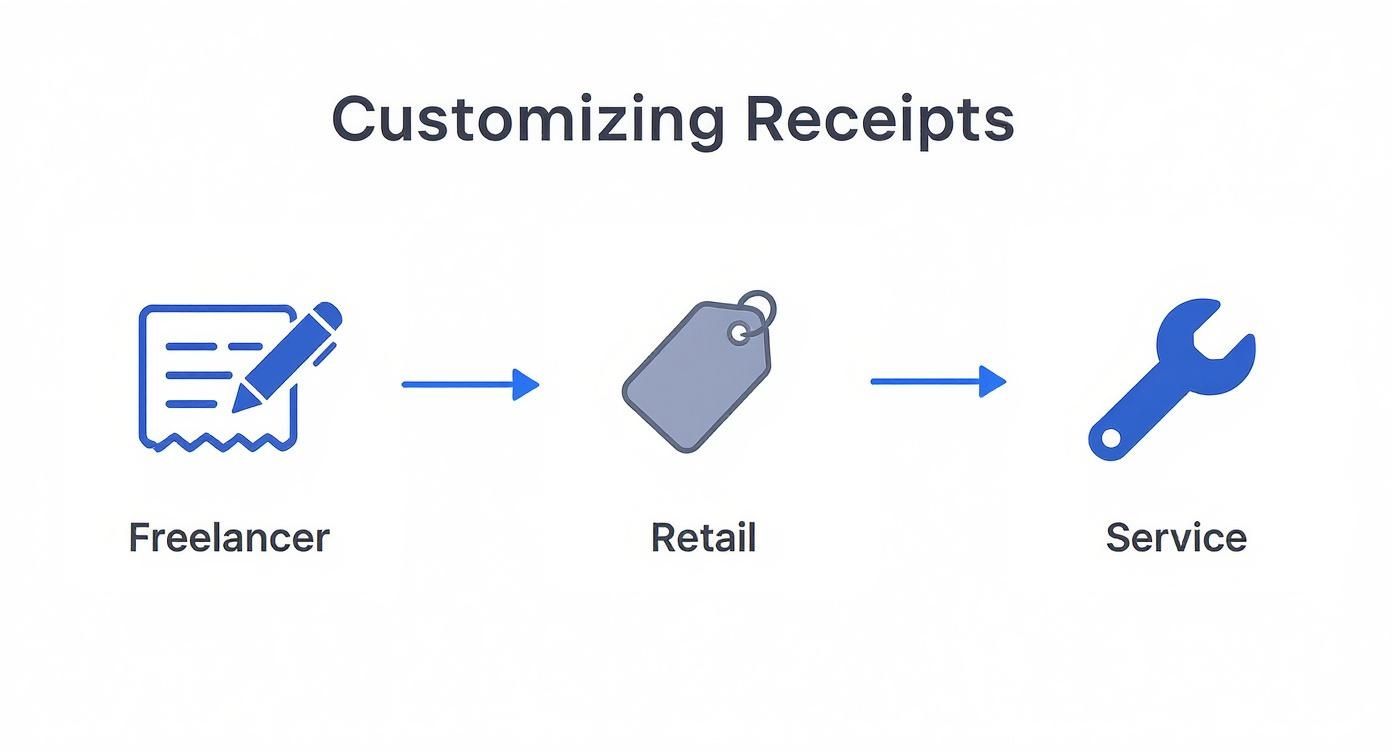 Customizing Receipts

Freelancer

Retail

Service