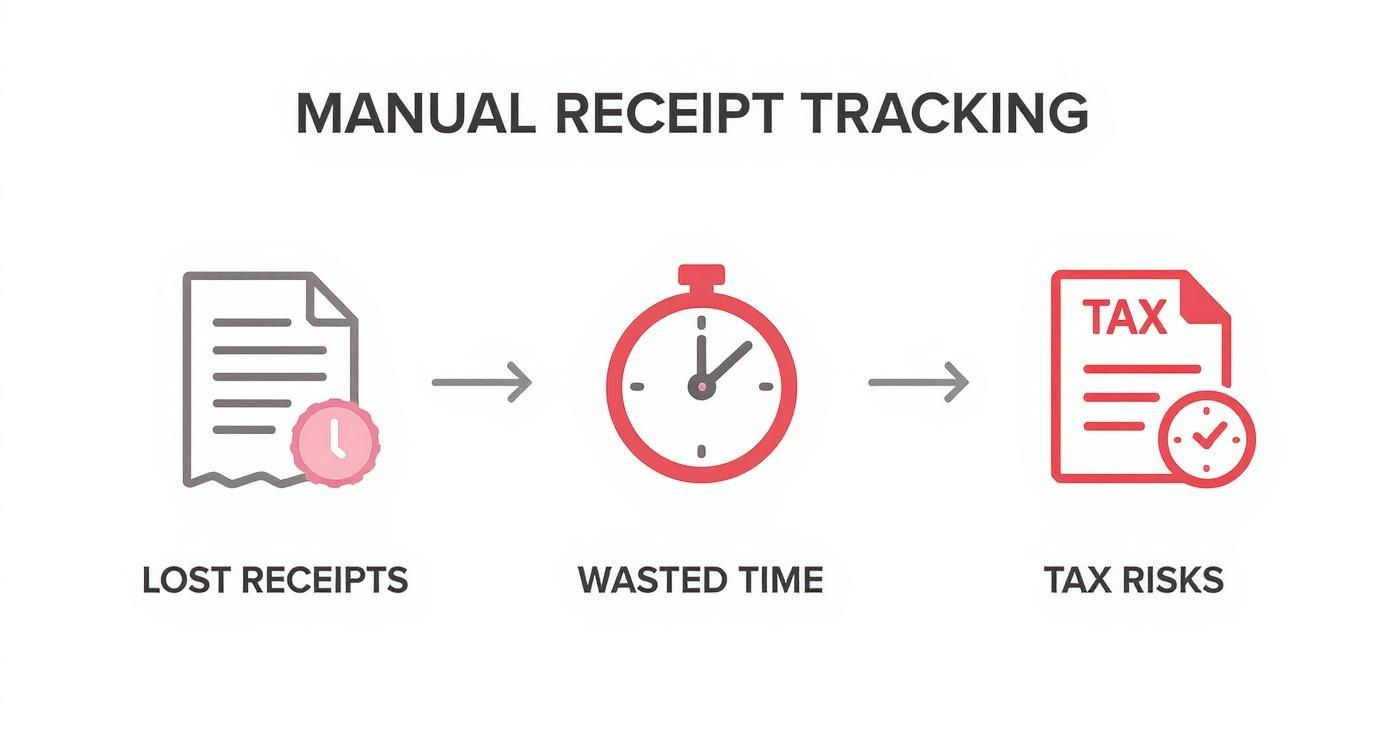 MANUAL RECEIPT TRACKING

TAX

LOST RECEIPTS

WASTED TIME

TAX RISKS