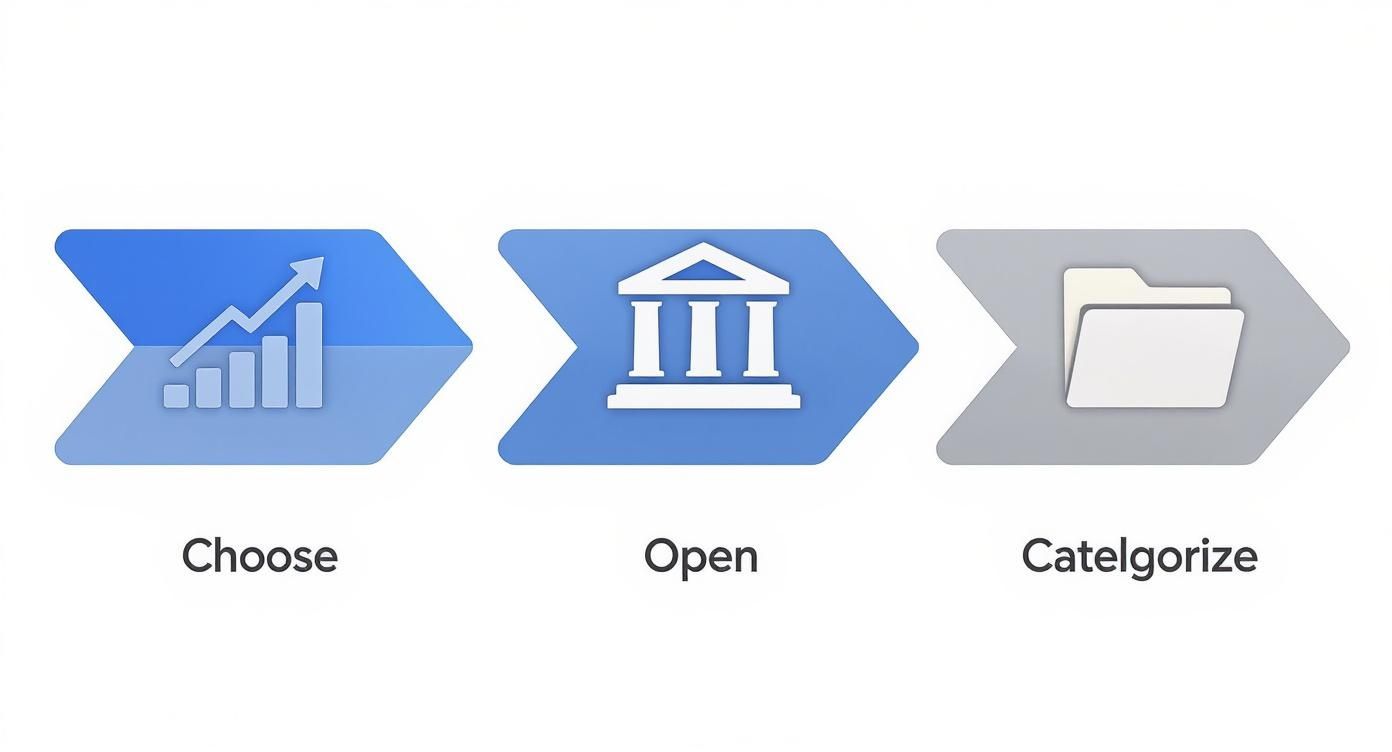 Choose

Open

Catelgorize