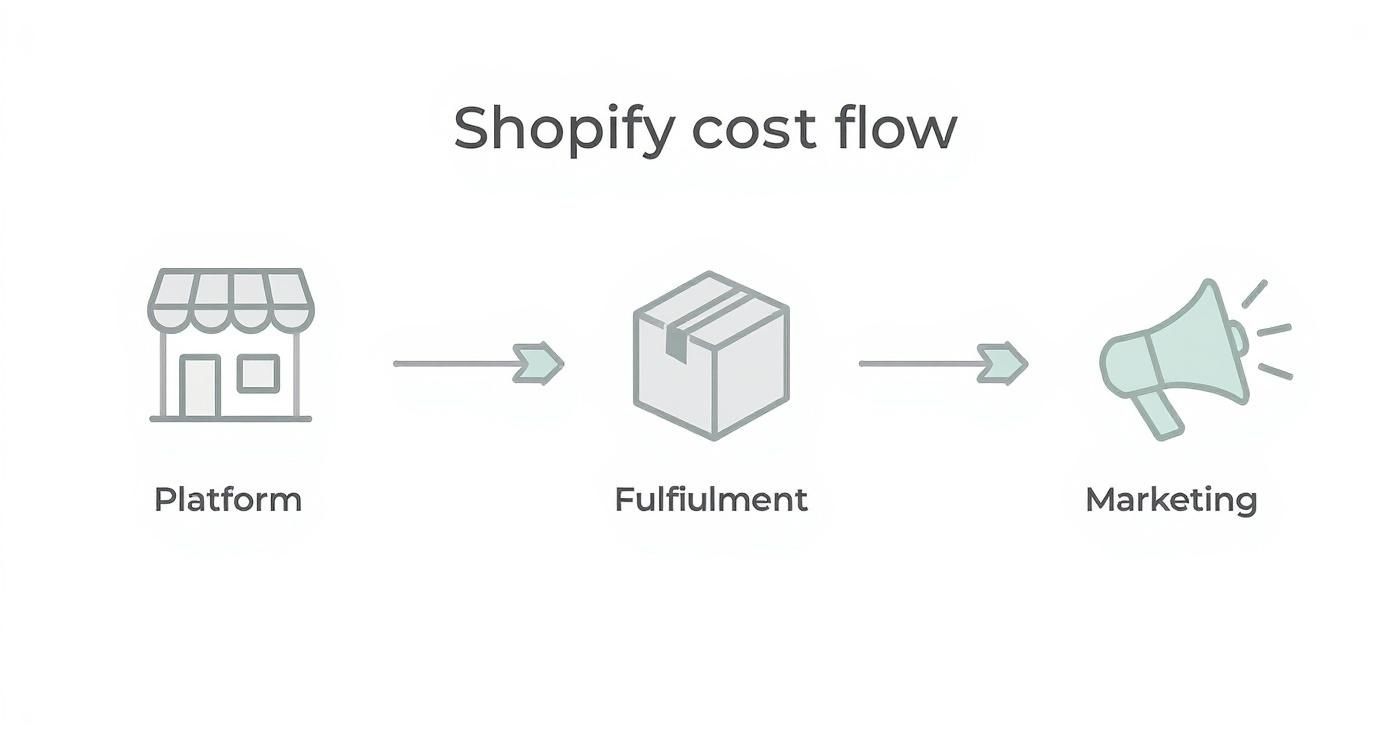 Shopify cost flow

Platform

Fulfiulment

Marketing