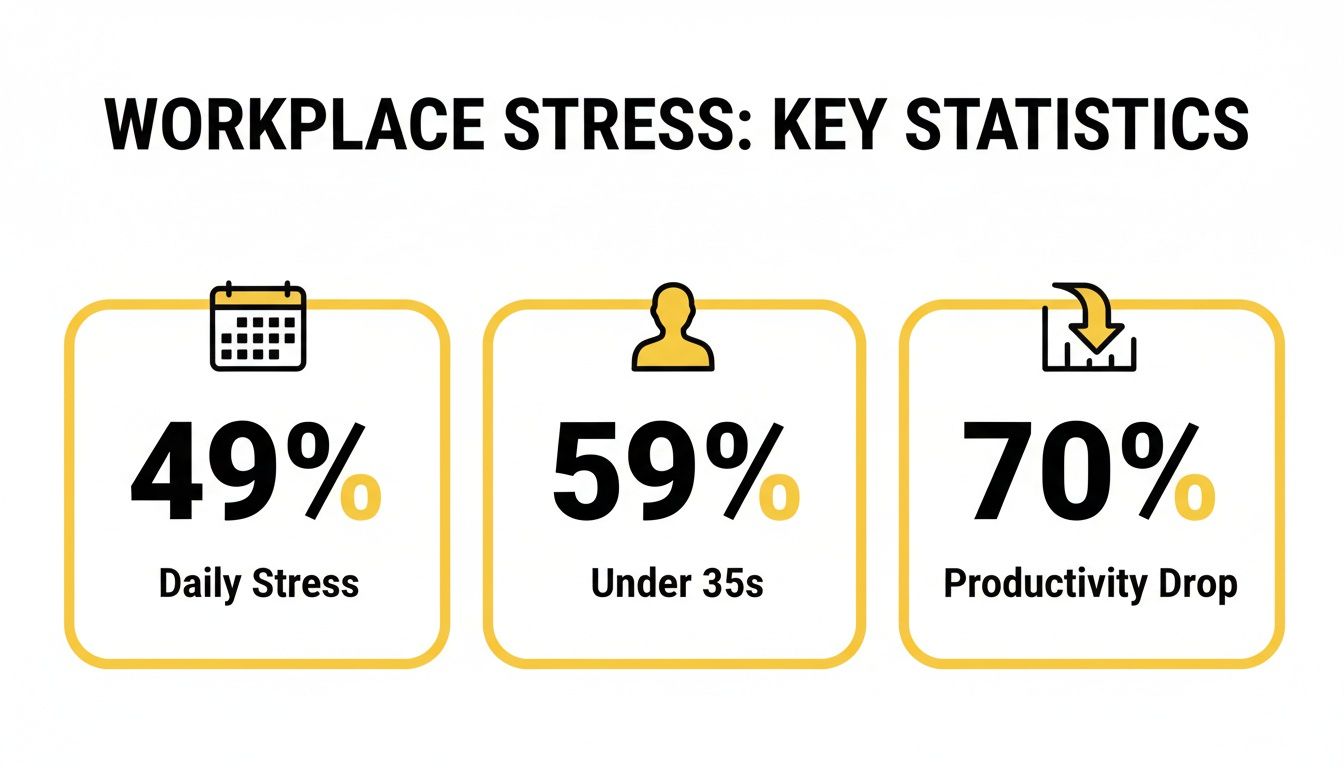 WORKPLACE STRESS: KEY STATISTICS

49%
Daily Stress

59%
Under 35s

70%
Productivity Drop