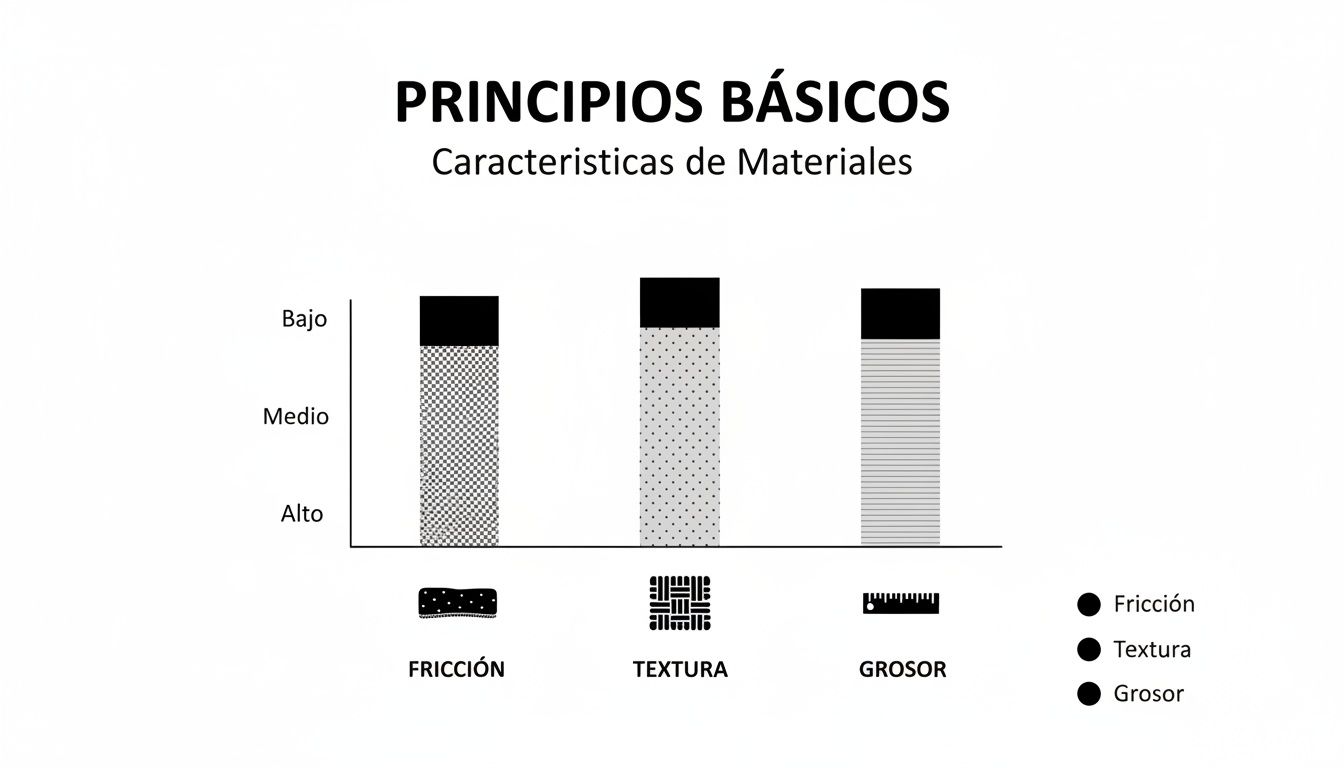 PRINCIPIOS BÁSICOS
Caracteristicas de Materiales

Bajo
Medio
Alto

FRICCIÓN
TEXTURA
GROSOR

Fricción
Textura
Grosor