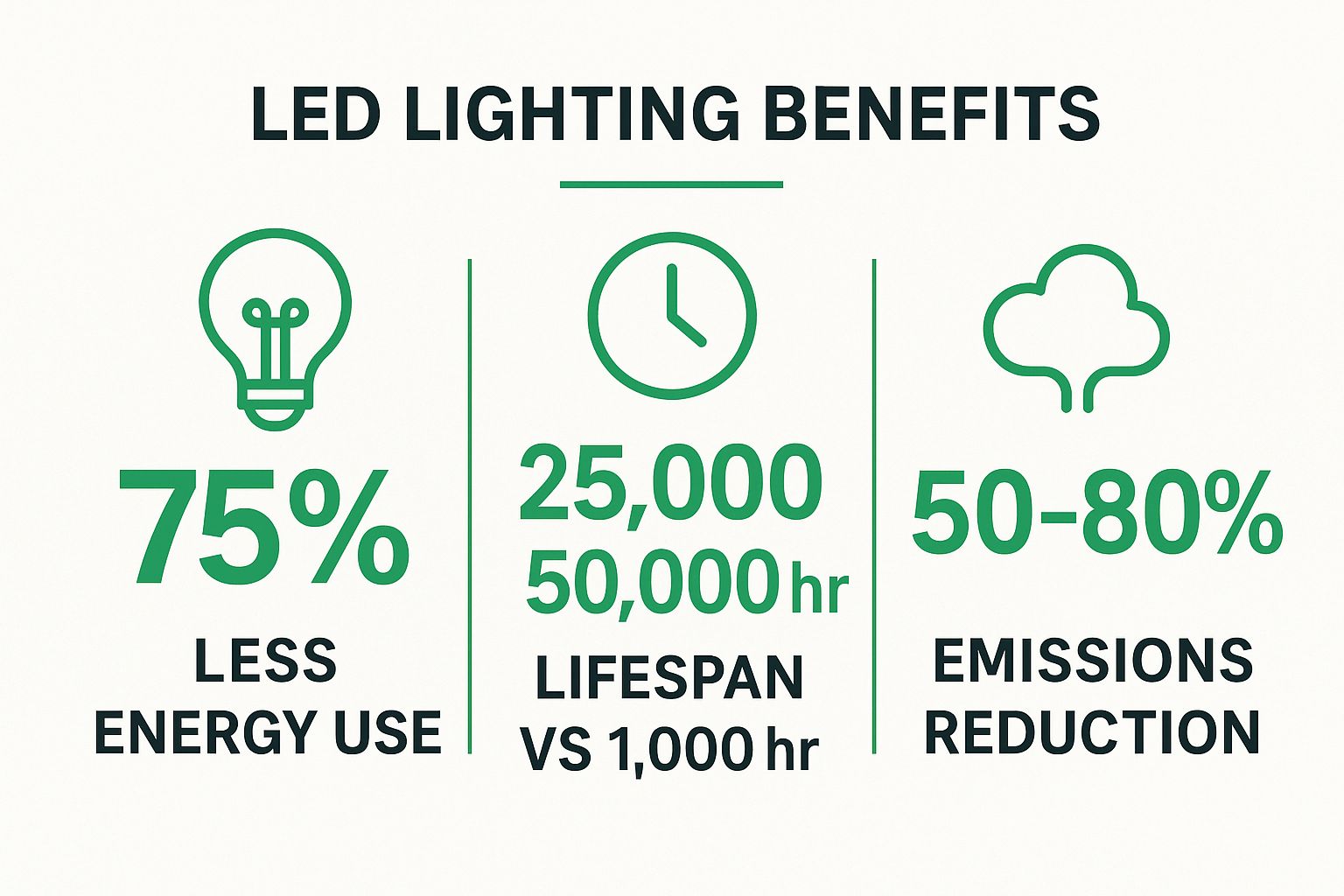 LED LIGHTING BENEFITS

75%

LESS ENERGY USE

25,000
50,000 hr

LIFESPAN VS 1,000 hr

50-80%

EMISSIONS REDUCTION