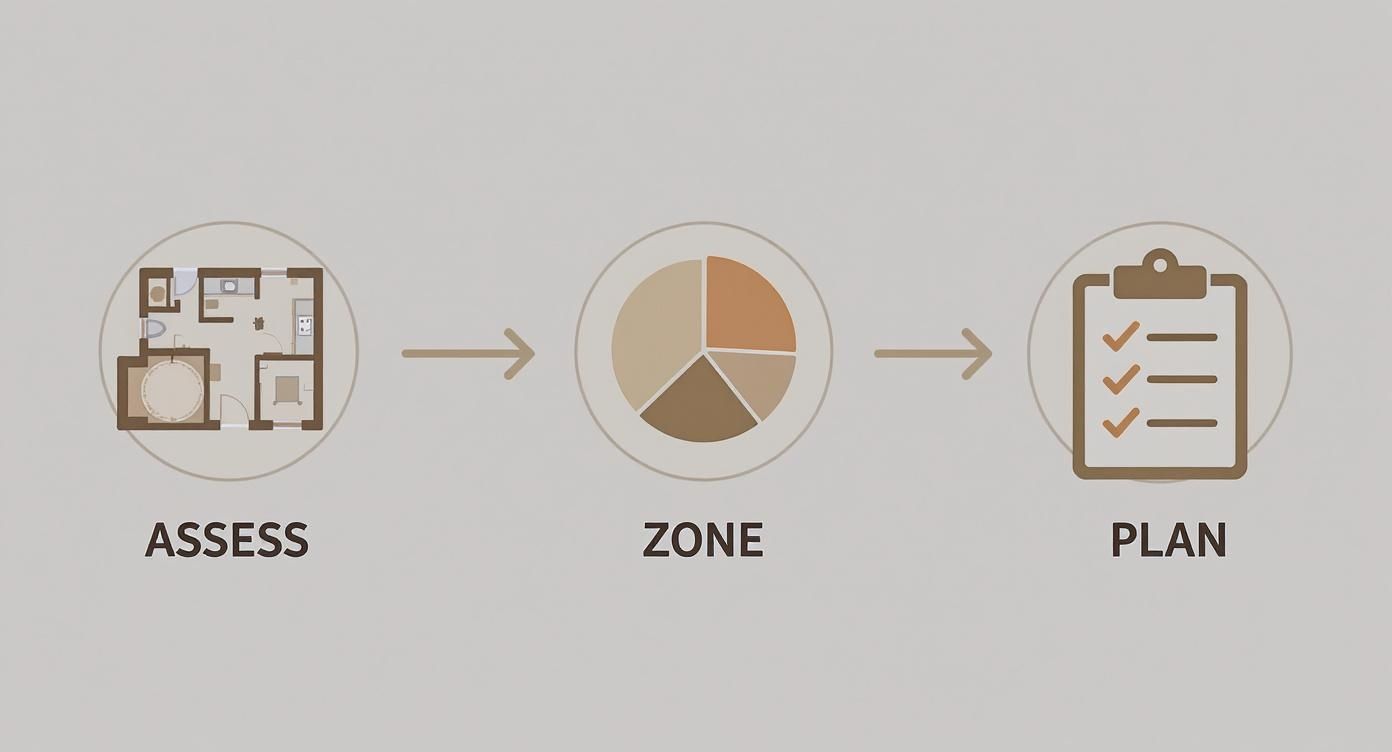 ASSESS

ZONE

PLAN