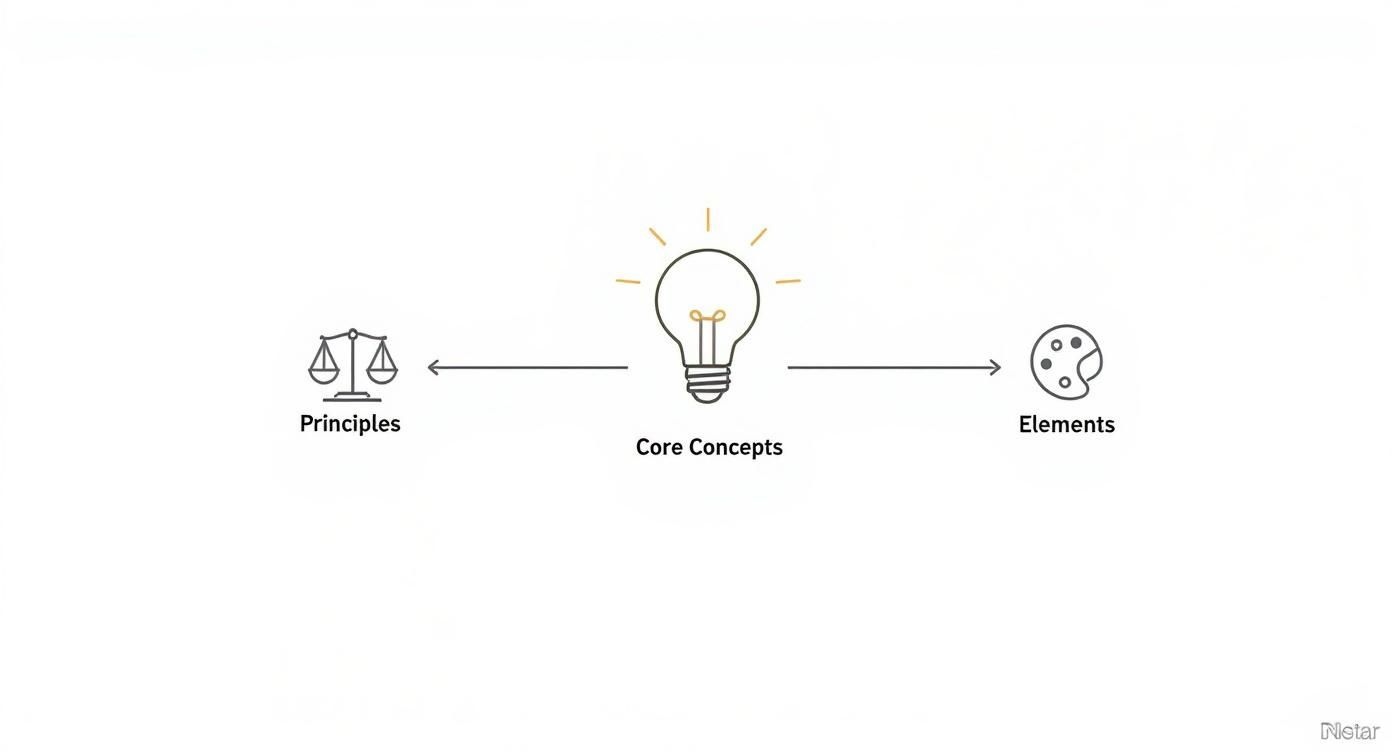 Principles

Core Concepts

Elements

Nstar