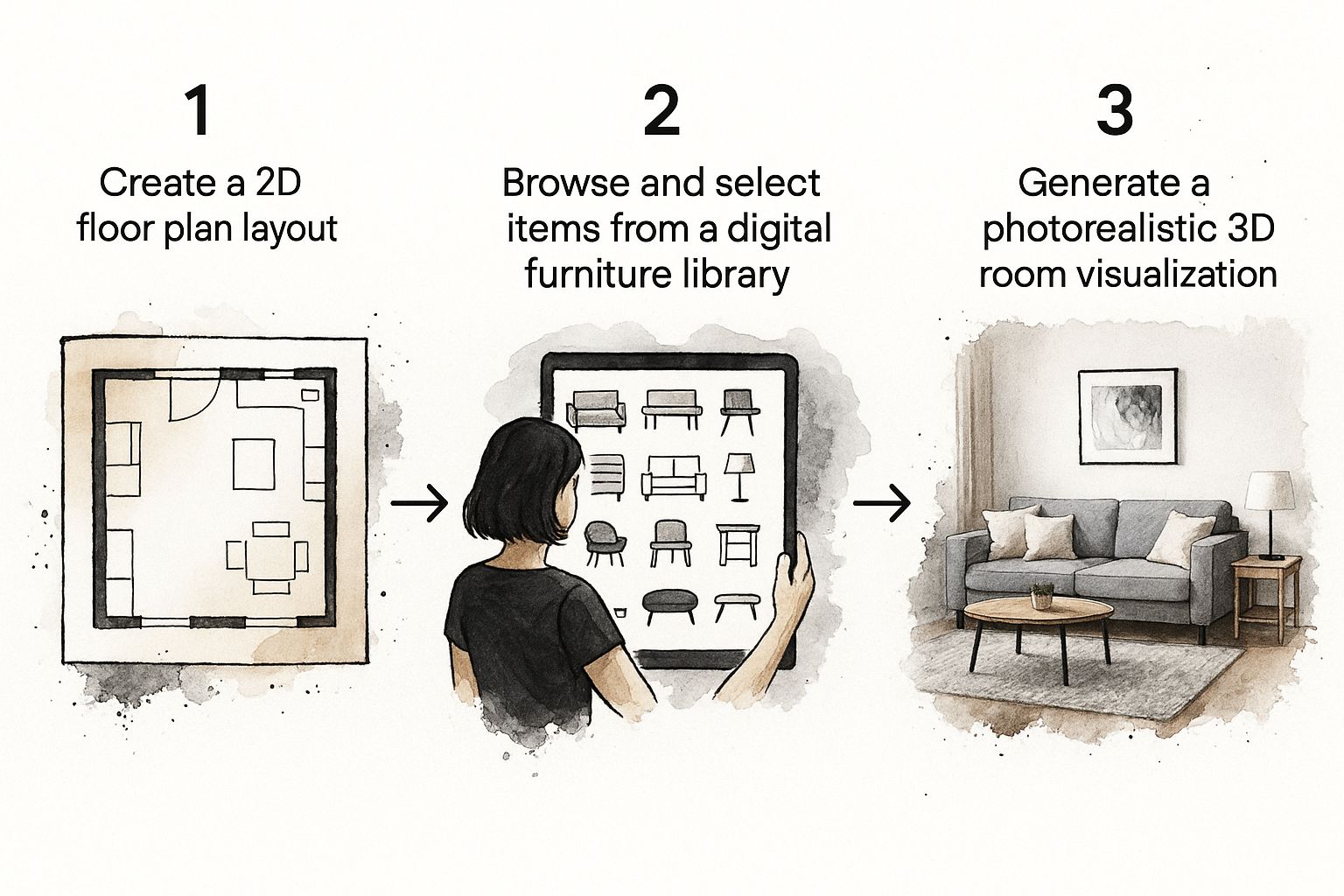 1

Create a 2D floor plan layout

2

Browse and select items from a digital furniture library

3

Generate a photorealistic 3D room visualization