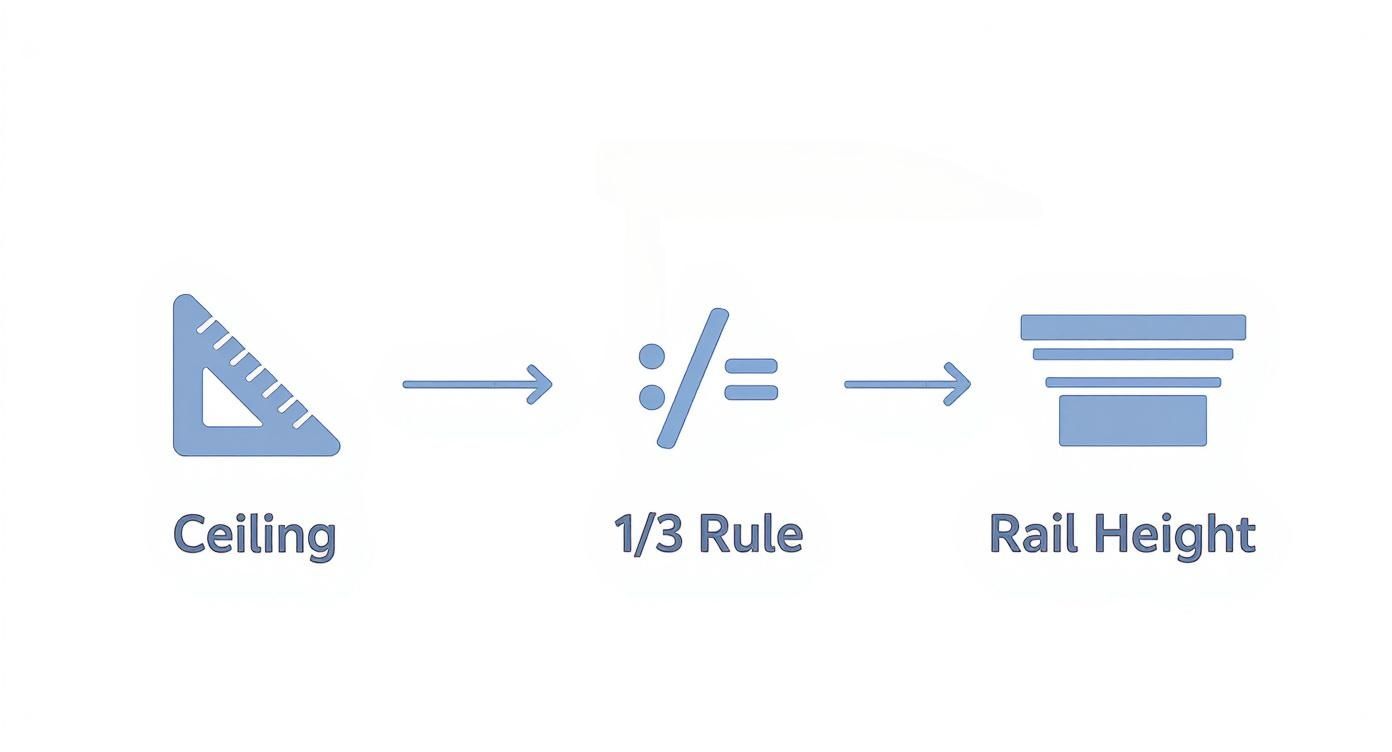 Ceiling

1/3 Rule

Rail Height