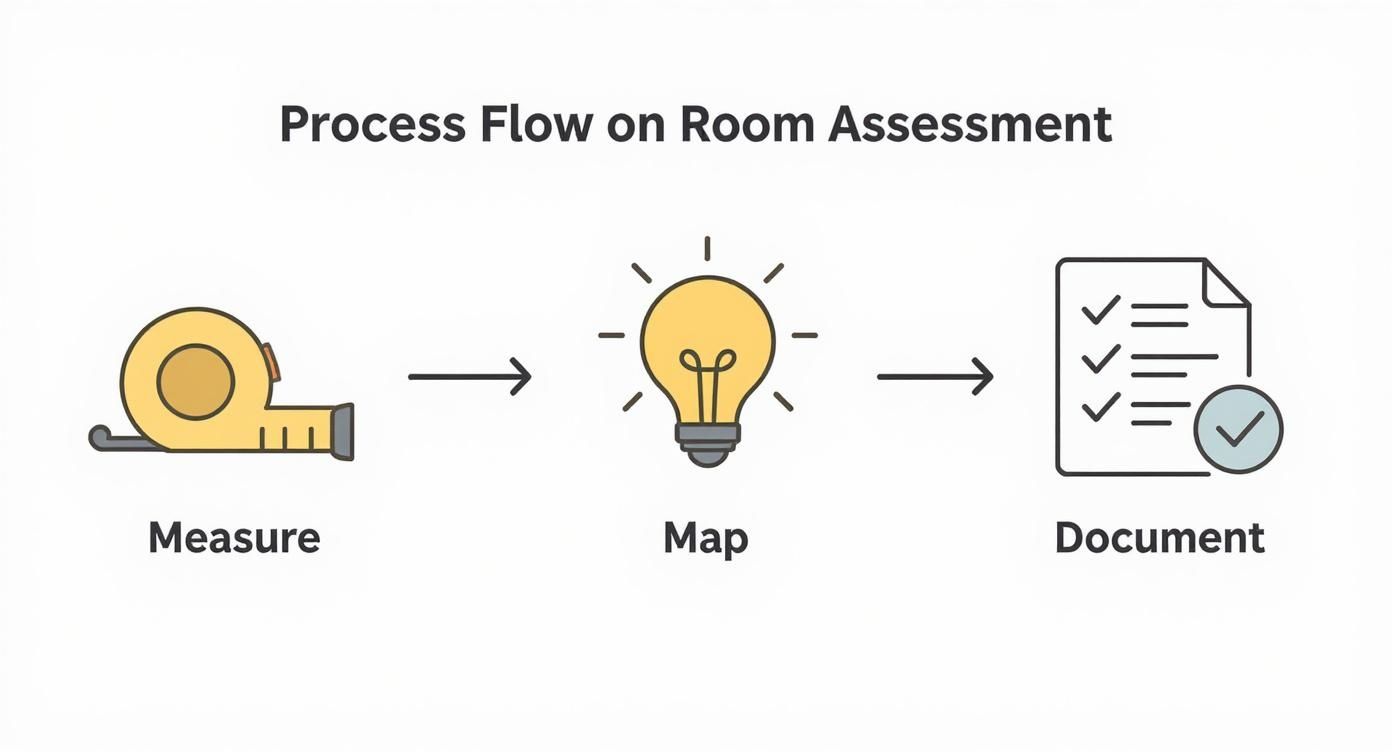 Process Flow on Room Assessment

Measure

Map

Document