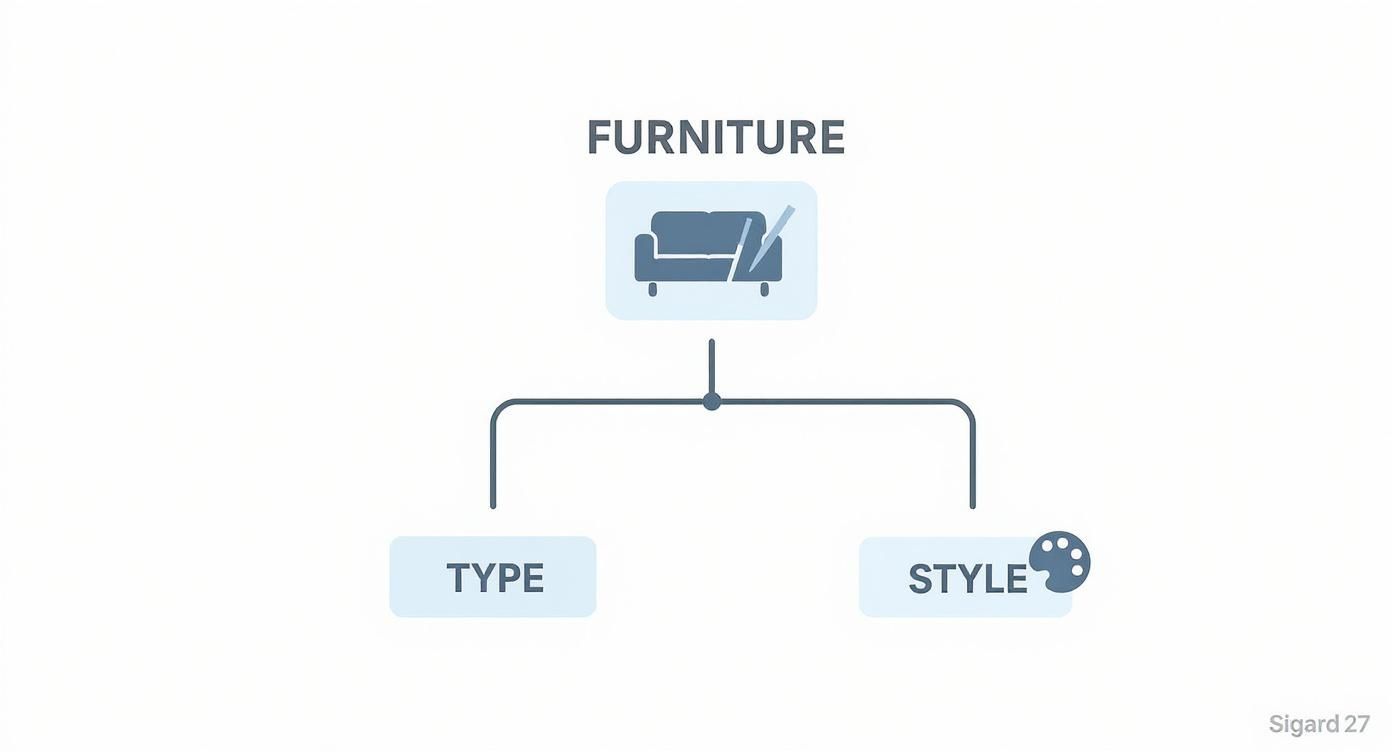 FURNITURE

TYPE

STYLE

Sigard 27