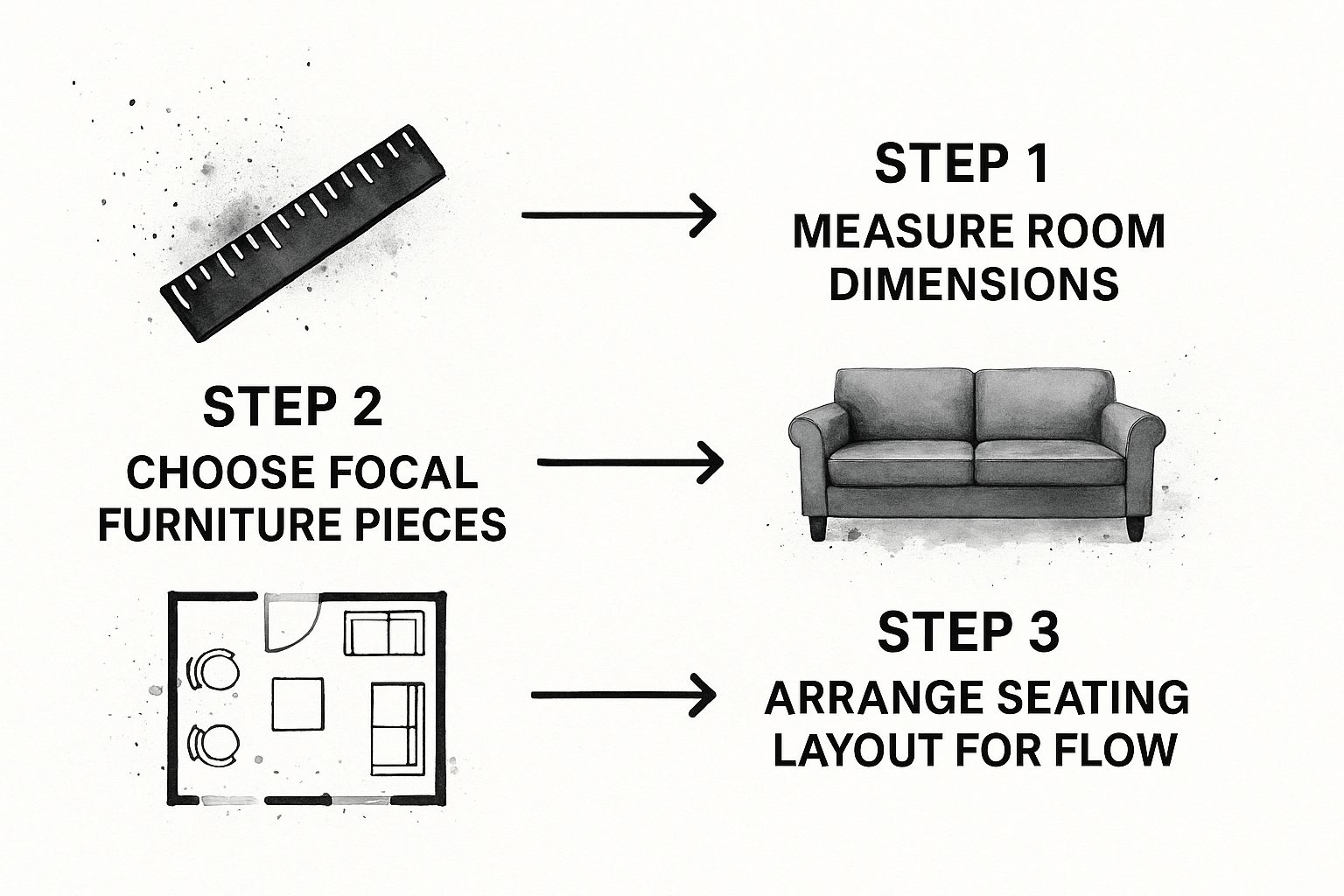 STEP 1
MEASURE ROOM DIMENSIONS

STEP 2
CHOOSE FOCAL FURNITURE PIECES

STEP 3
ARRANGE SEATING LAYOUT FOR FLOW