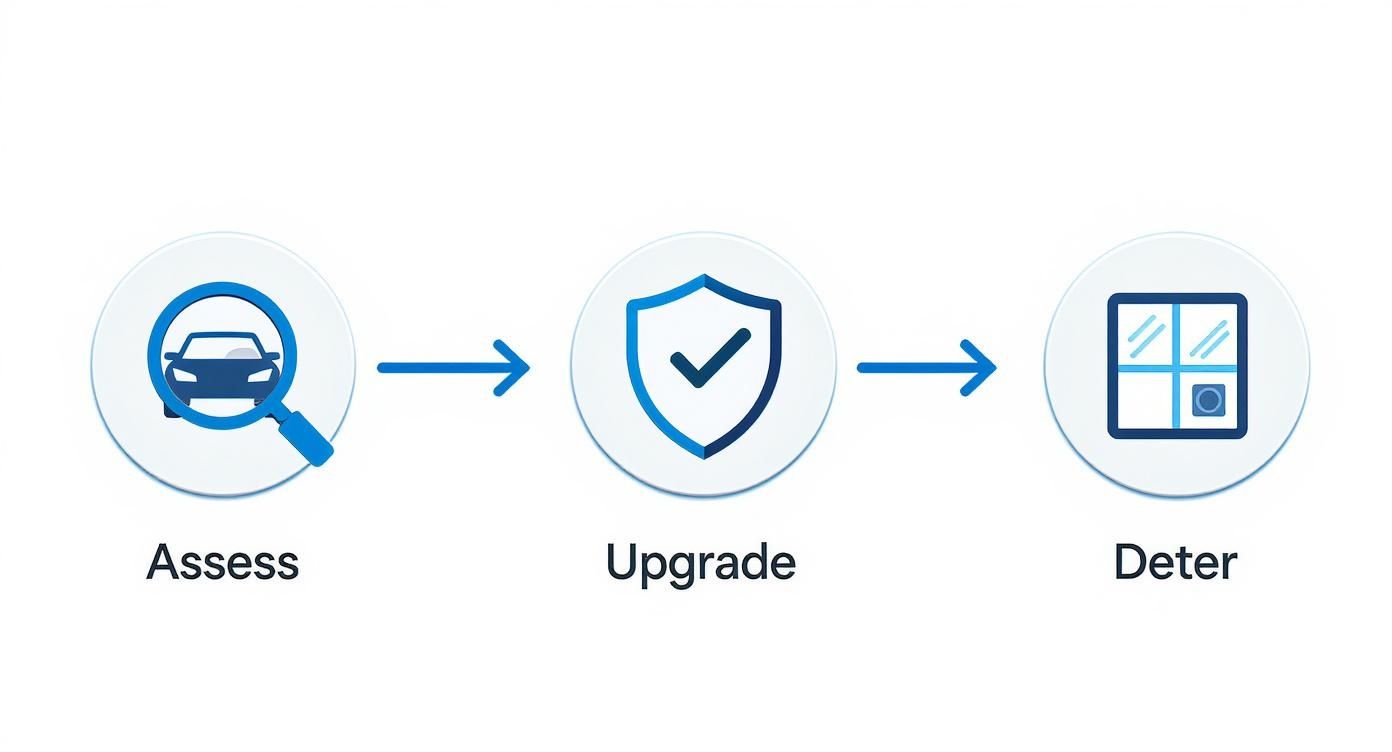 Assess

Upgrade

Deter