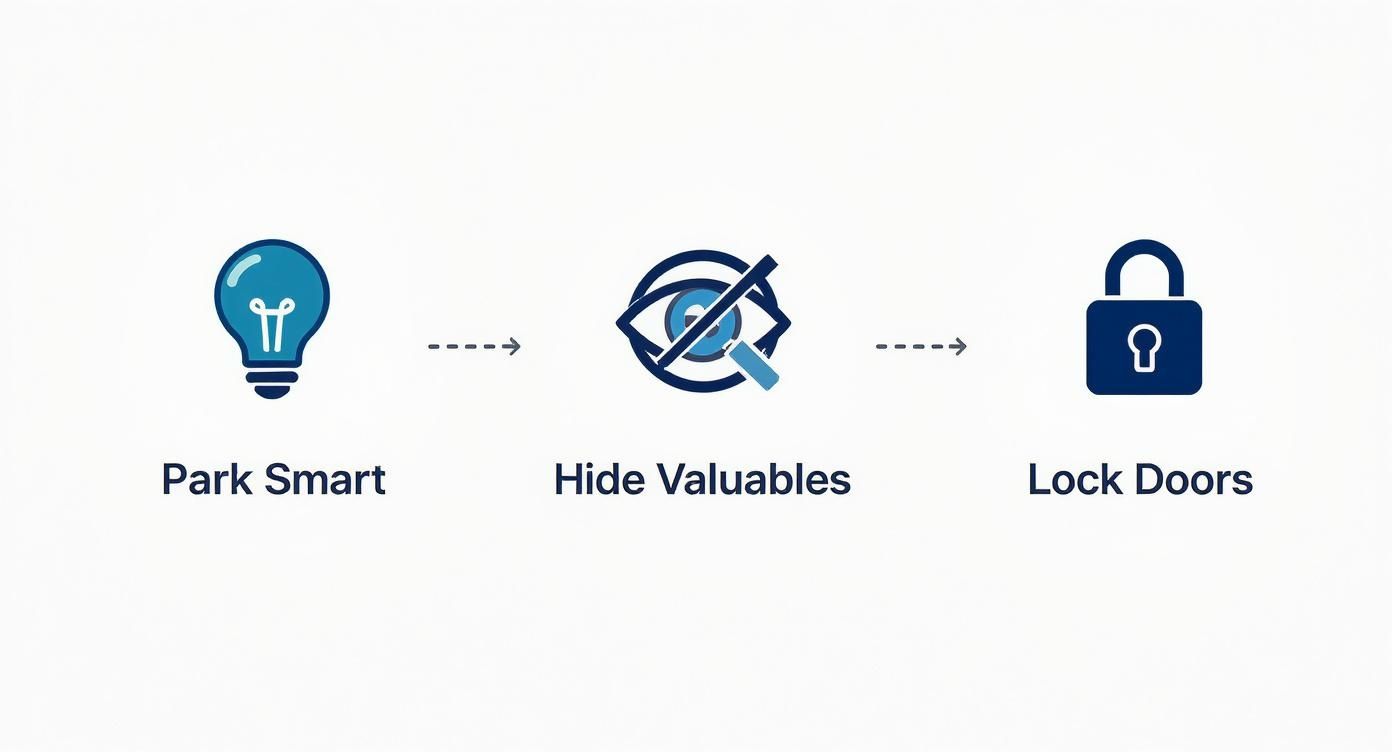 Park Smart

Hide Valuables

Lock Doors