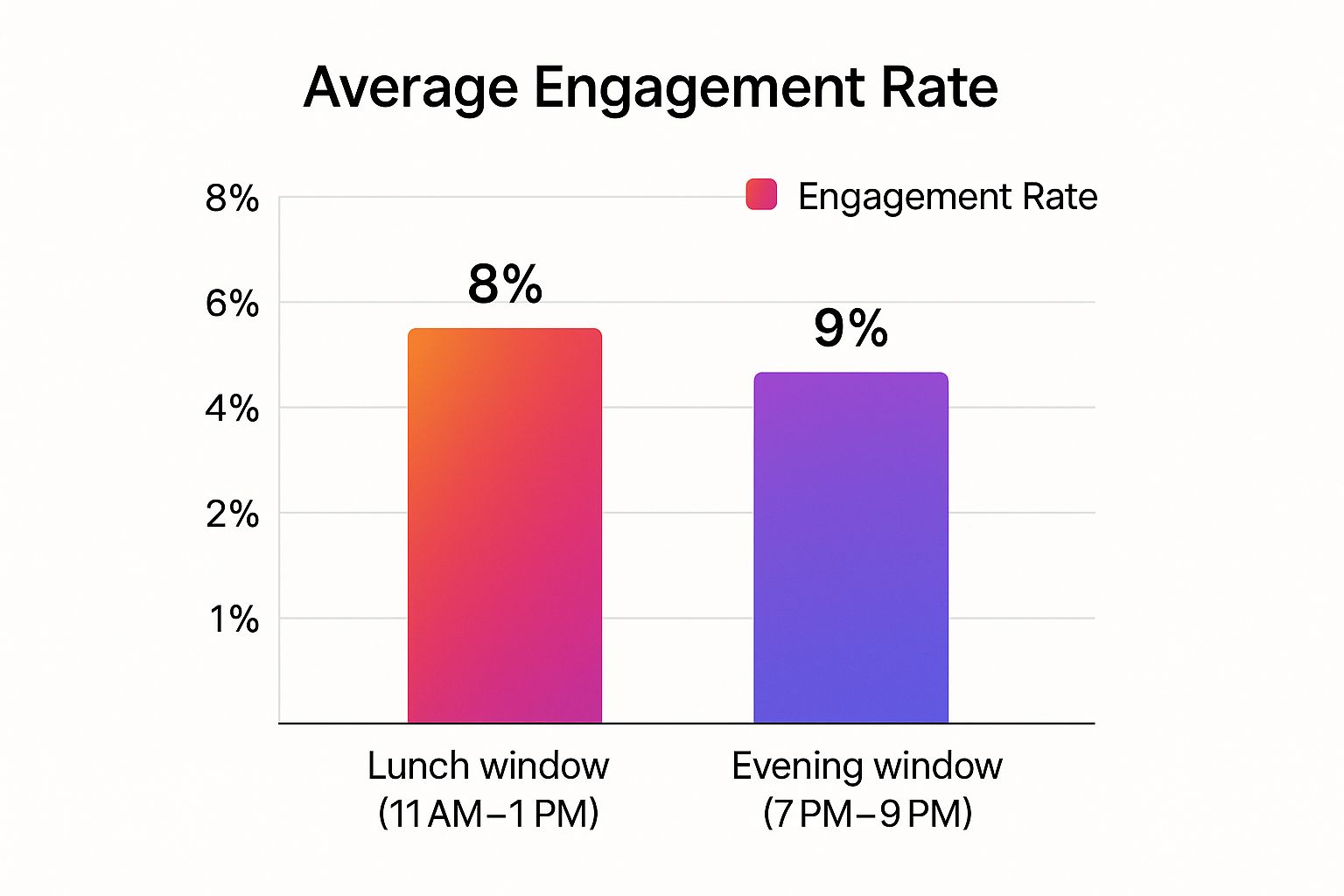 Average Engagement Rate

Engagement Rate

8%
6%
4%
2%
1%

8%

9%

Lunch window
(11 AM–1 PM)

Evening window
(7 PM–9 PM)