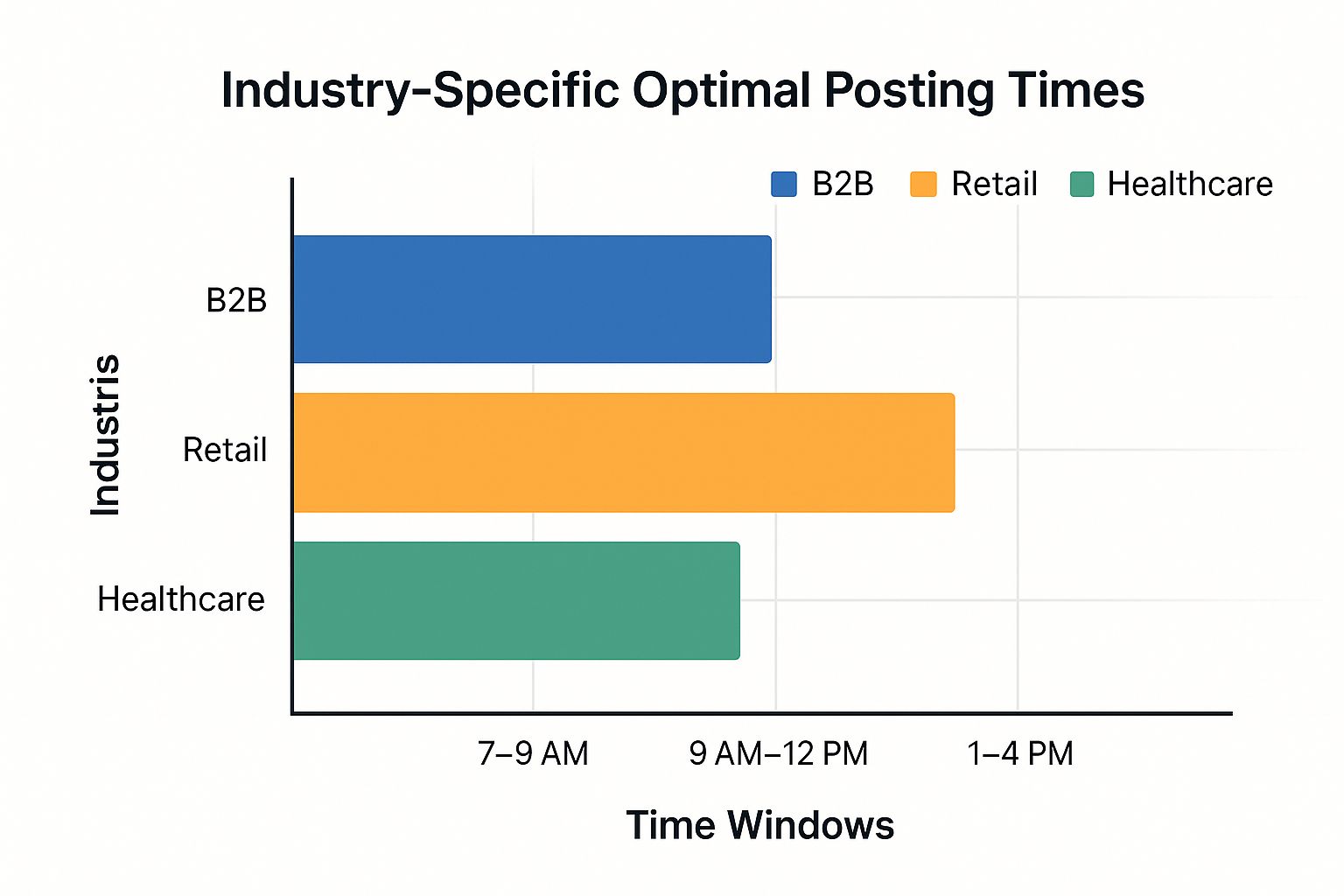 Industry-Specific Optimal Posting Times

B2B Retail Healthcare

Industris

B2B

Retail

Healthcare

7–9 AM 9 AM–12 PM 1–4 PM

Time Windows