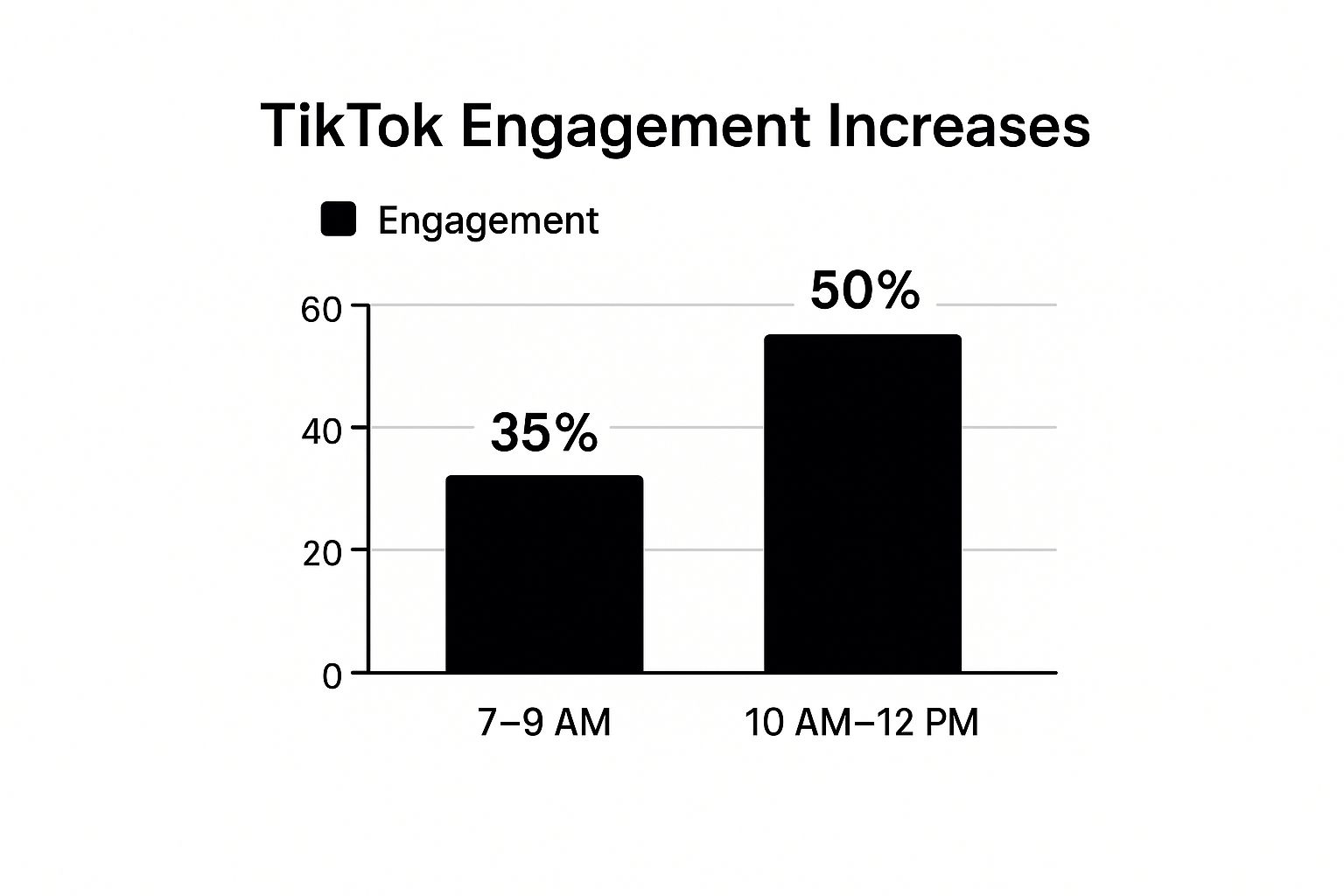 TikTok Engagement Increases

Engagement

60
40
20
0

35%
50%

7–9 AM
10 AM–12 PM