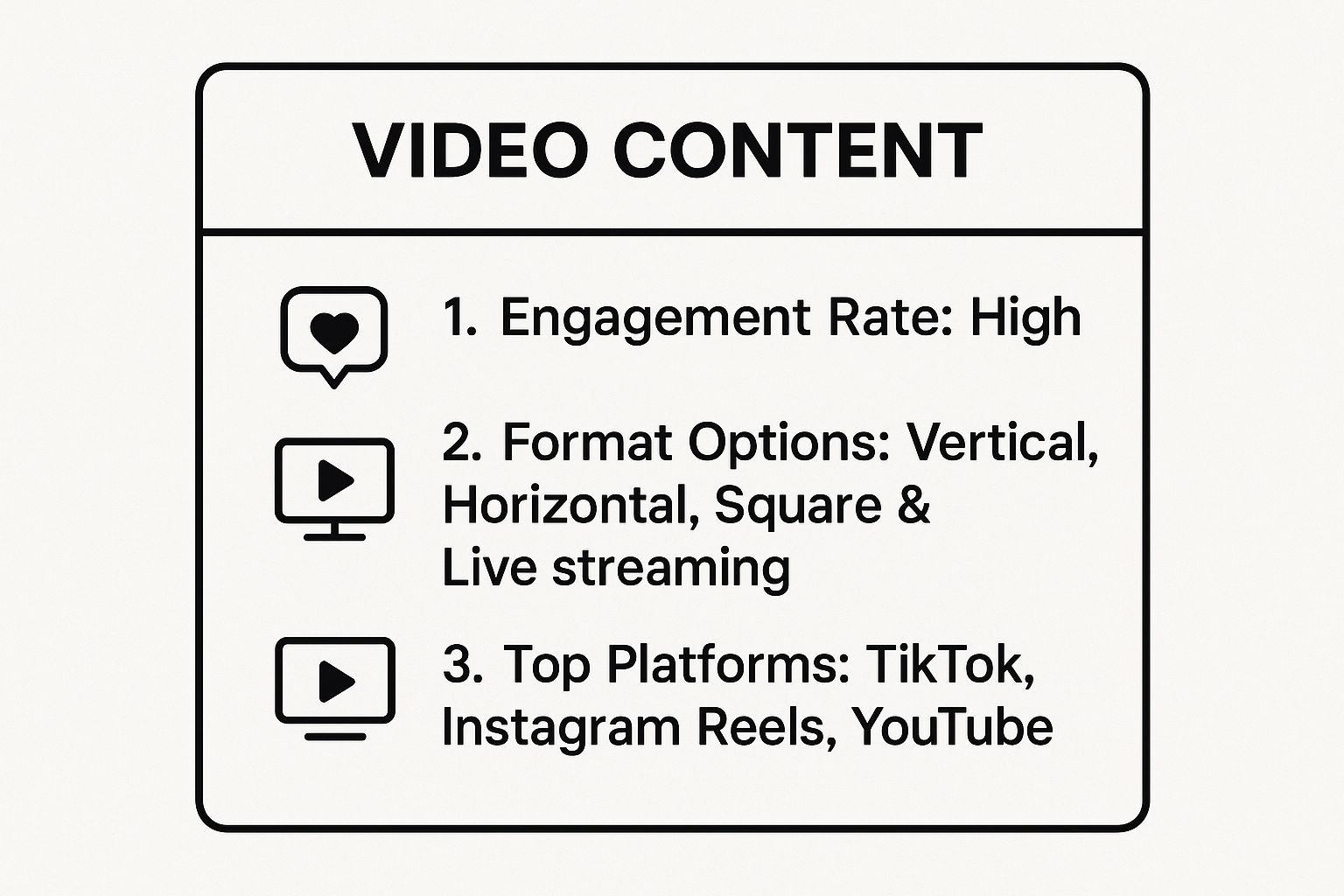 VIDEO CONTENT

1. Engagement Rate: High

2. Format Options: Vertical, Horizontal, Square & Live streaming

3. Top Platforms: TikTok, Instagram Reels, YouTube