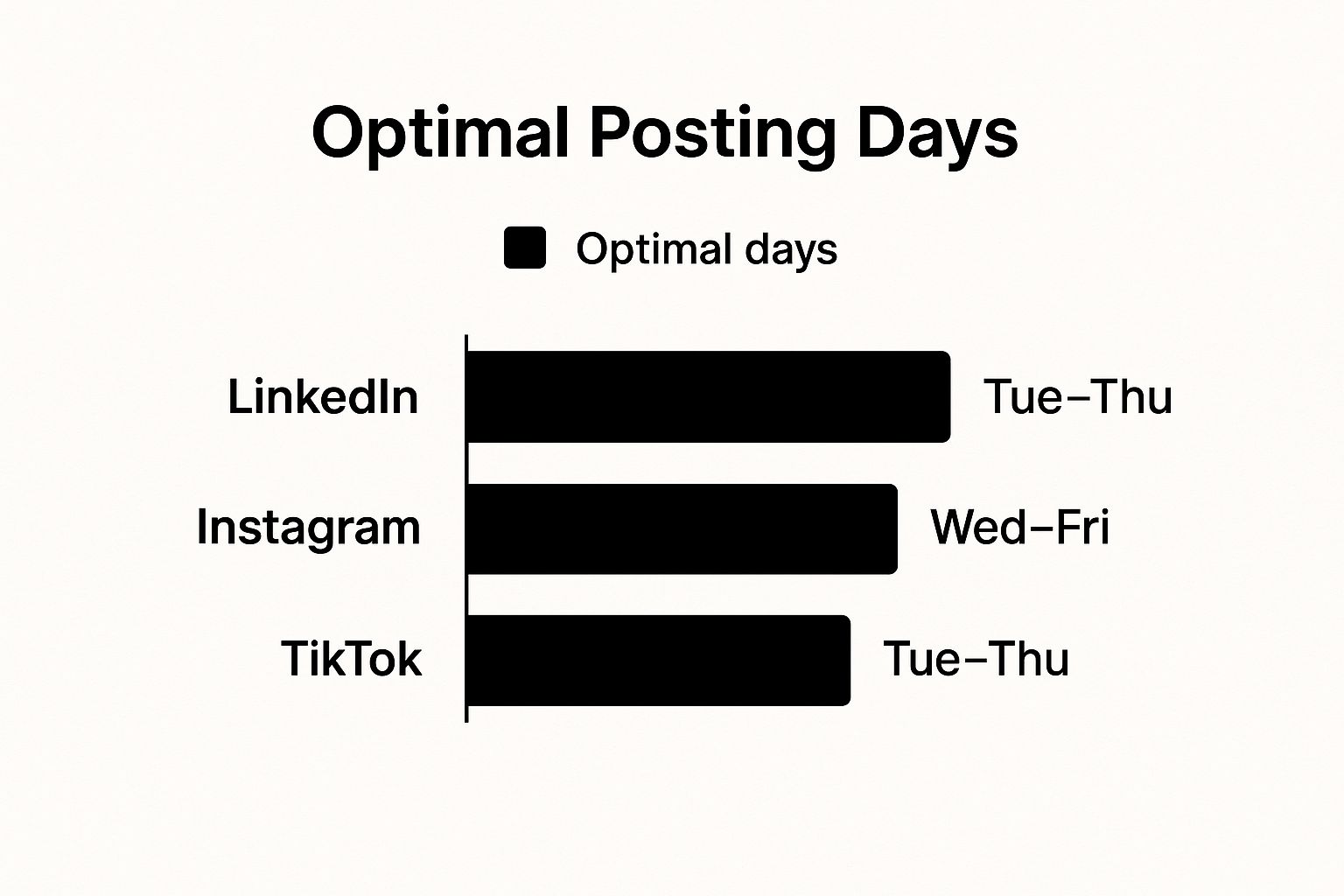 Optimal Posting Days

Optimal days

LinkedIn
Tue–Thu

Instagram
Wed–Fri

TikTok
Tue–Thu