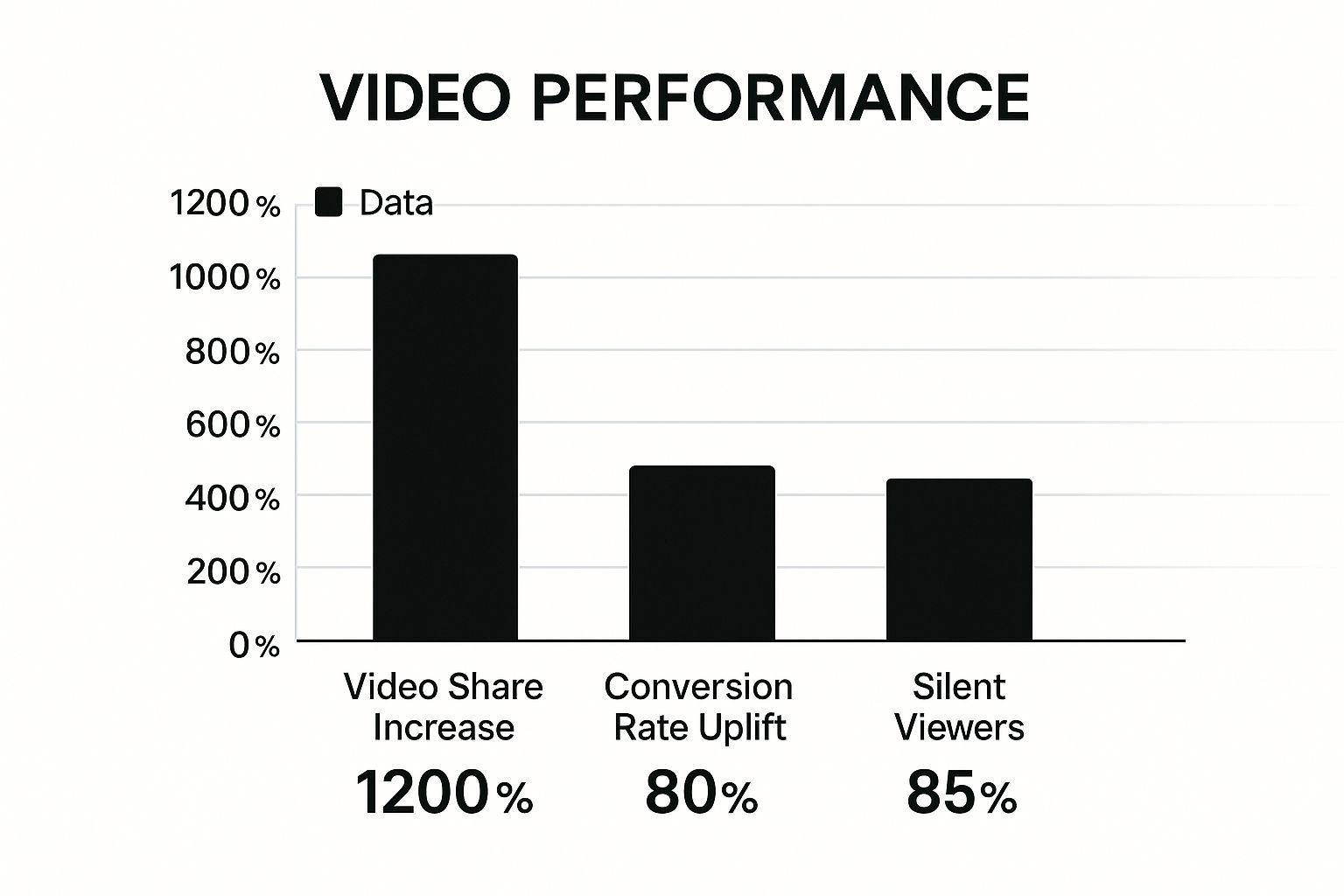 VIDEO PERFORMANCE

Data

1200%
1000%
800%
600%
400%
200%
0%

Video Share Increase
1200%

Conversion Rate Uplift
80%

Silent Viewers
85%